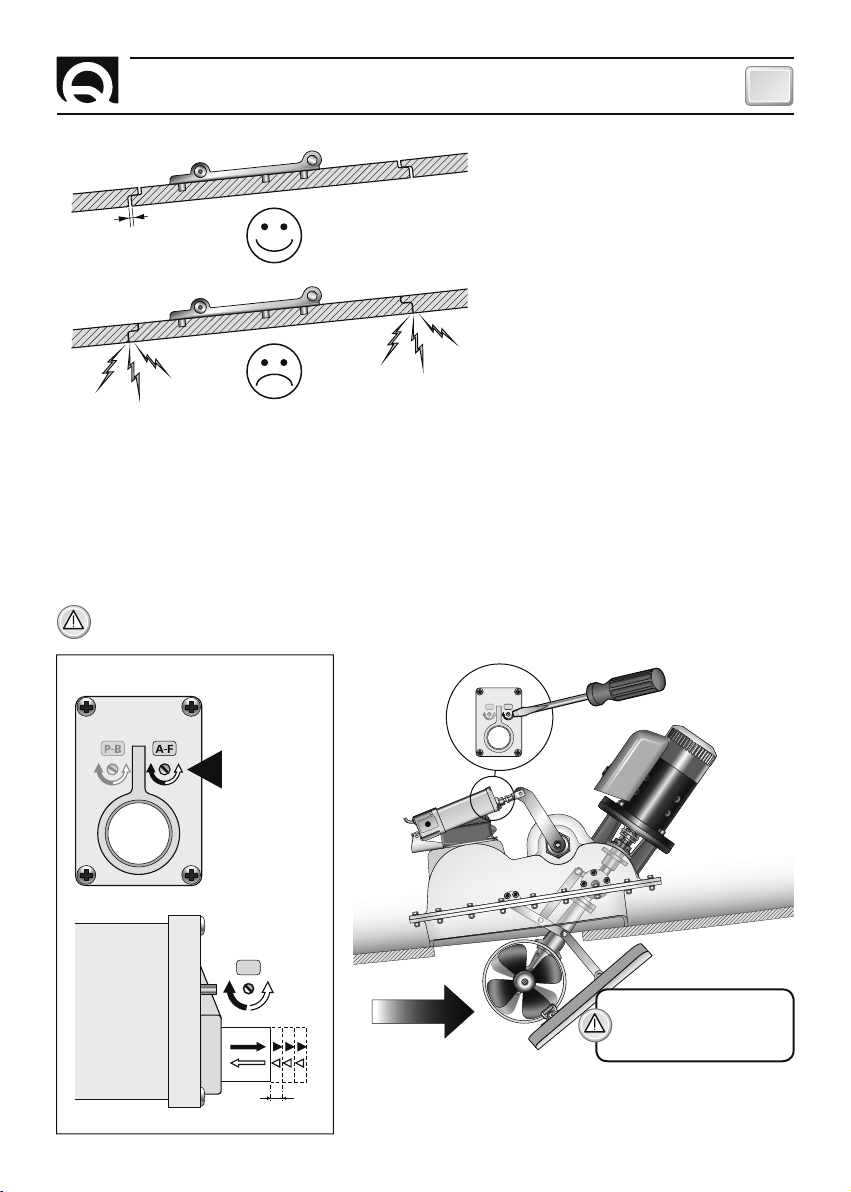 P-B

A-F