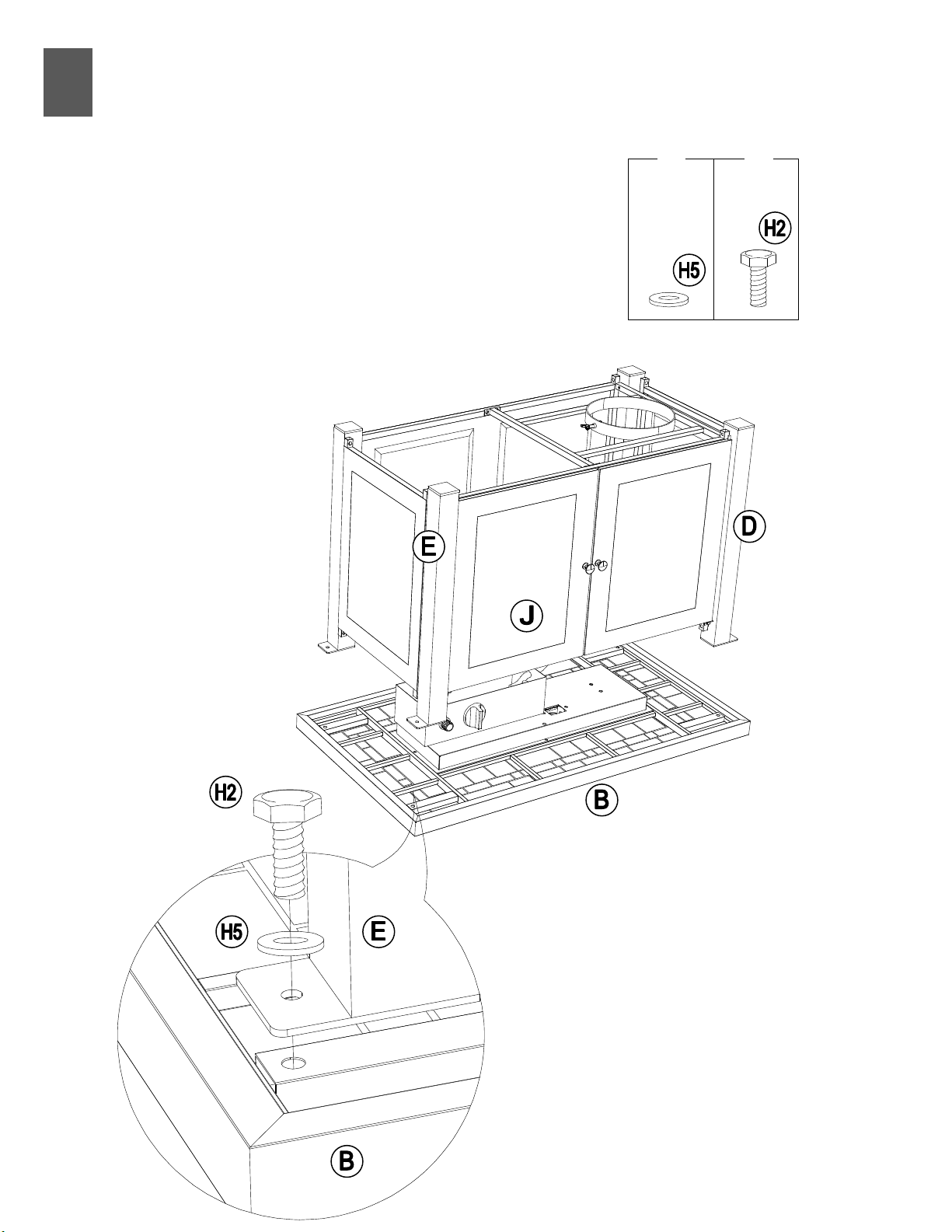 H5
H2
E
D
J
B
H2
H5
E
B