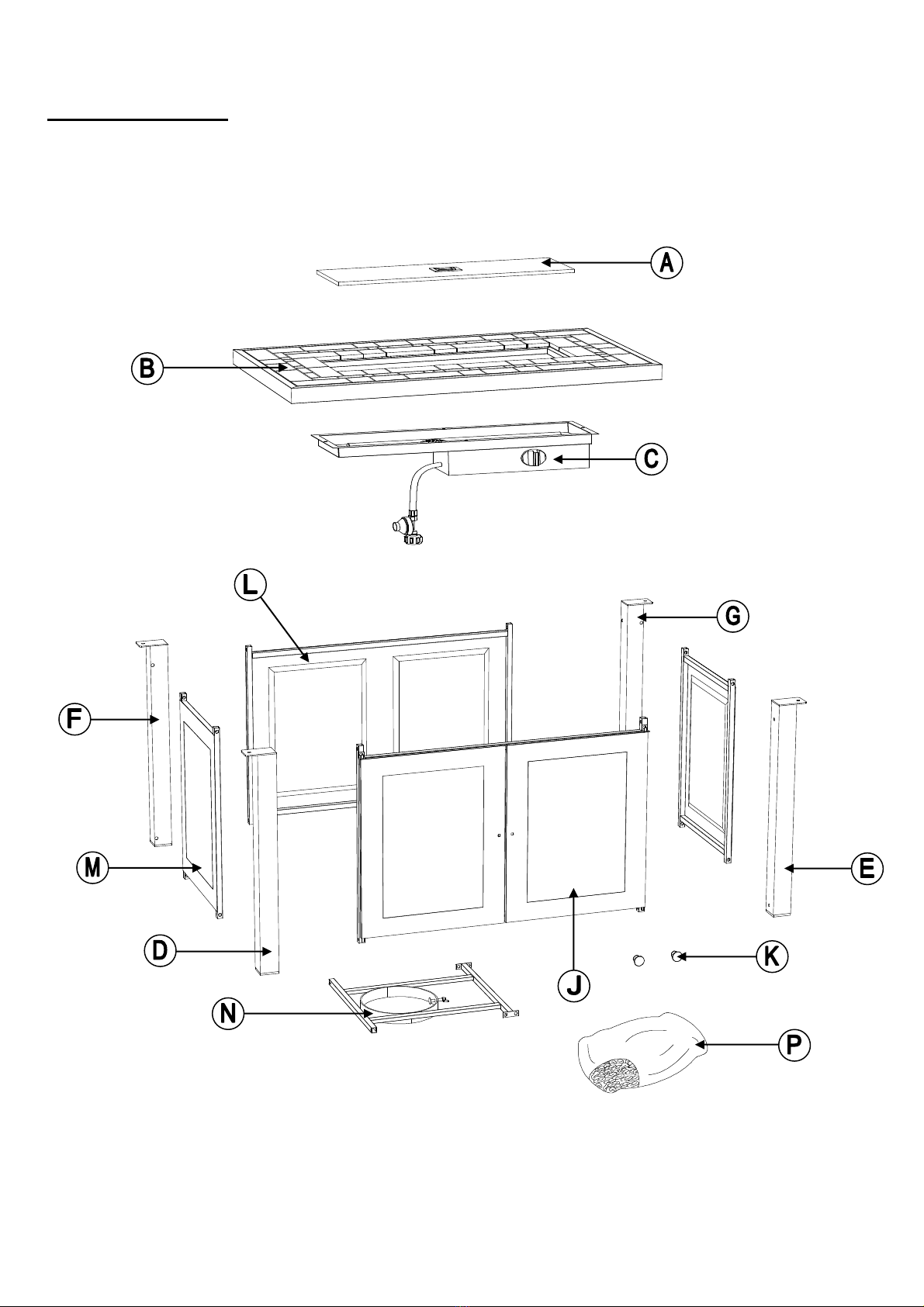 A

B

C

L

G

F

M

E

D

J

K

N

P