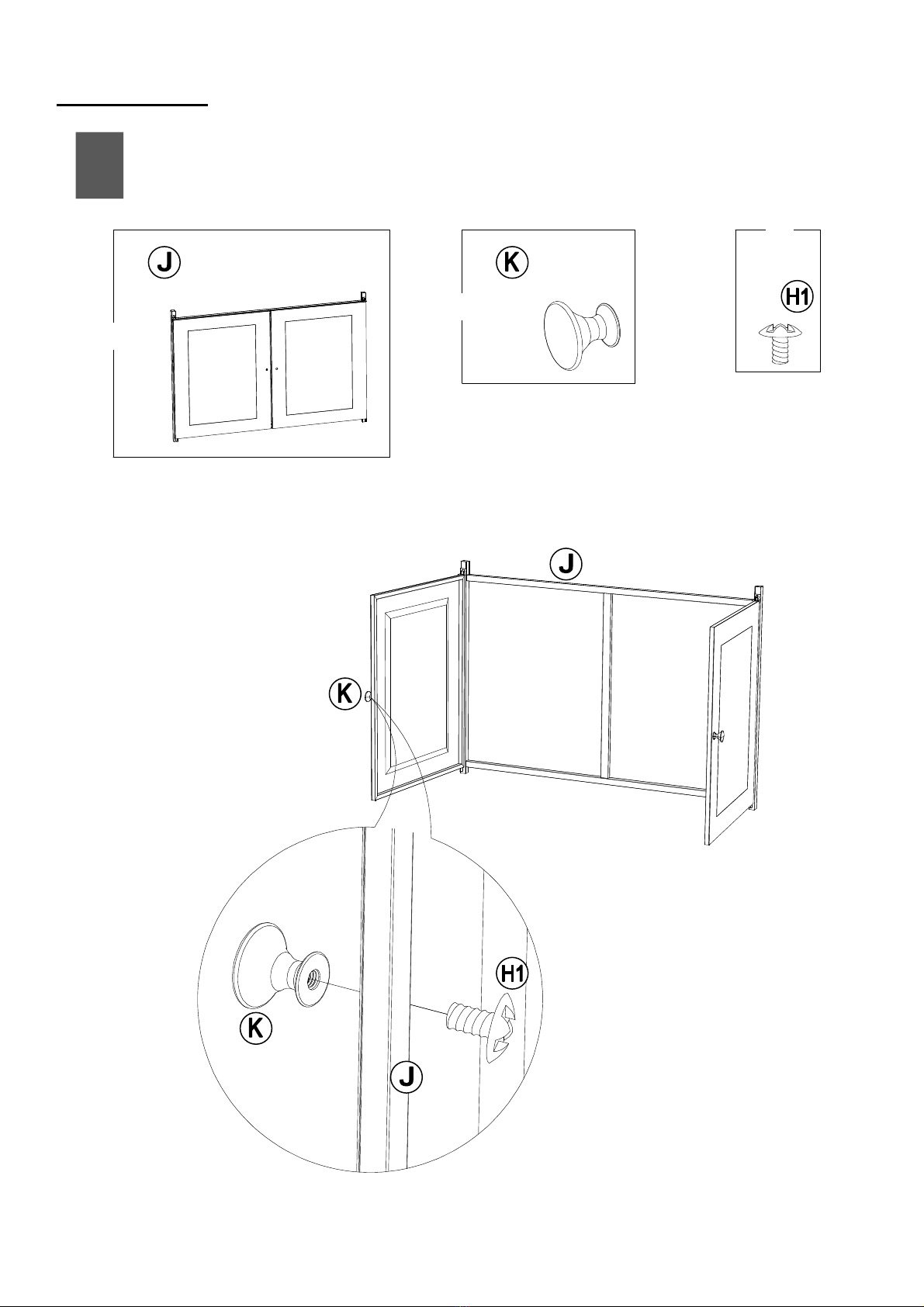 J

K

H1

J

K

H1

K

J