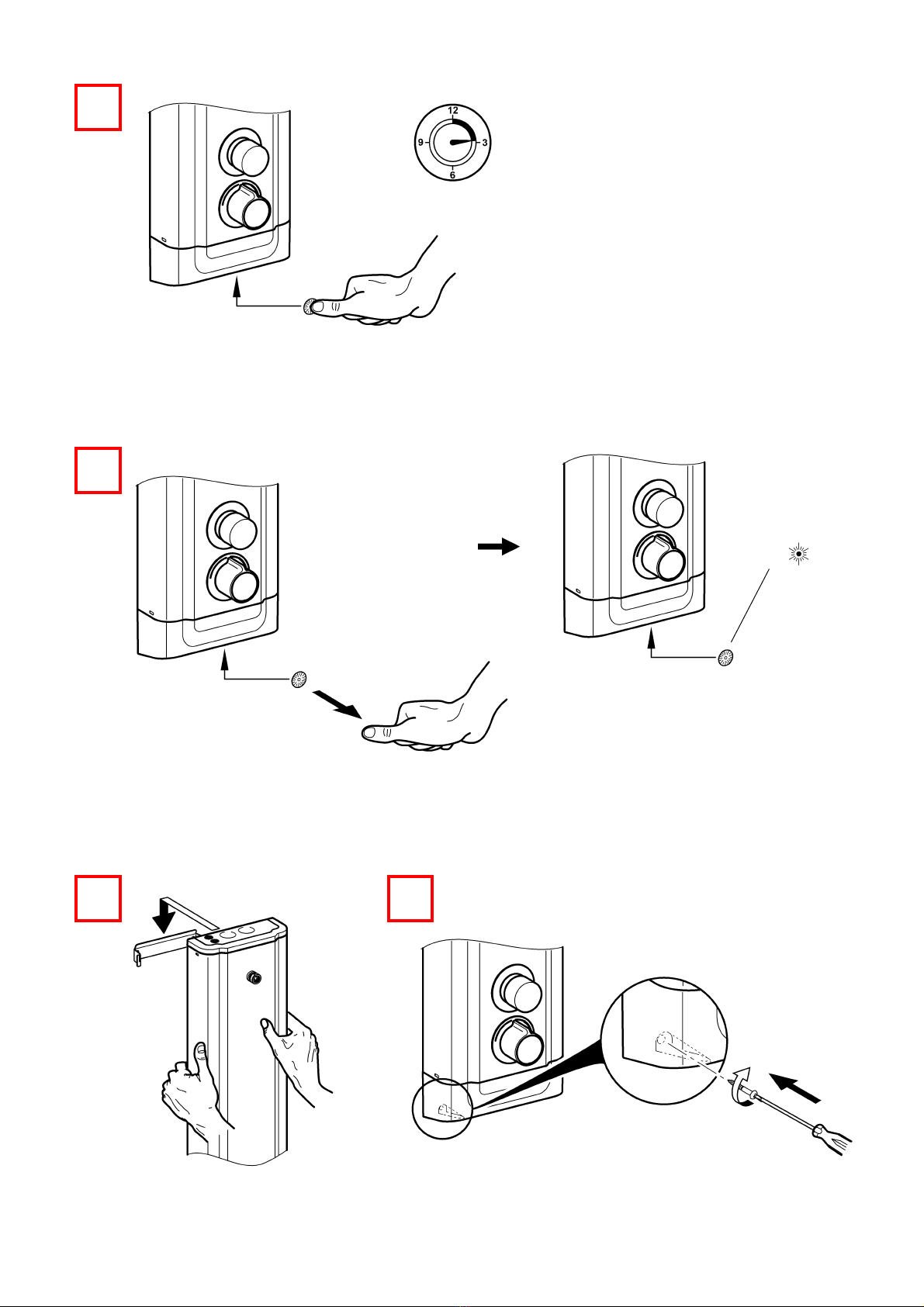 12
9
3
6