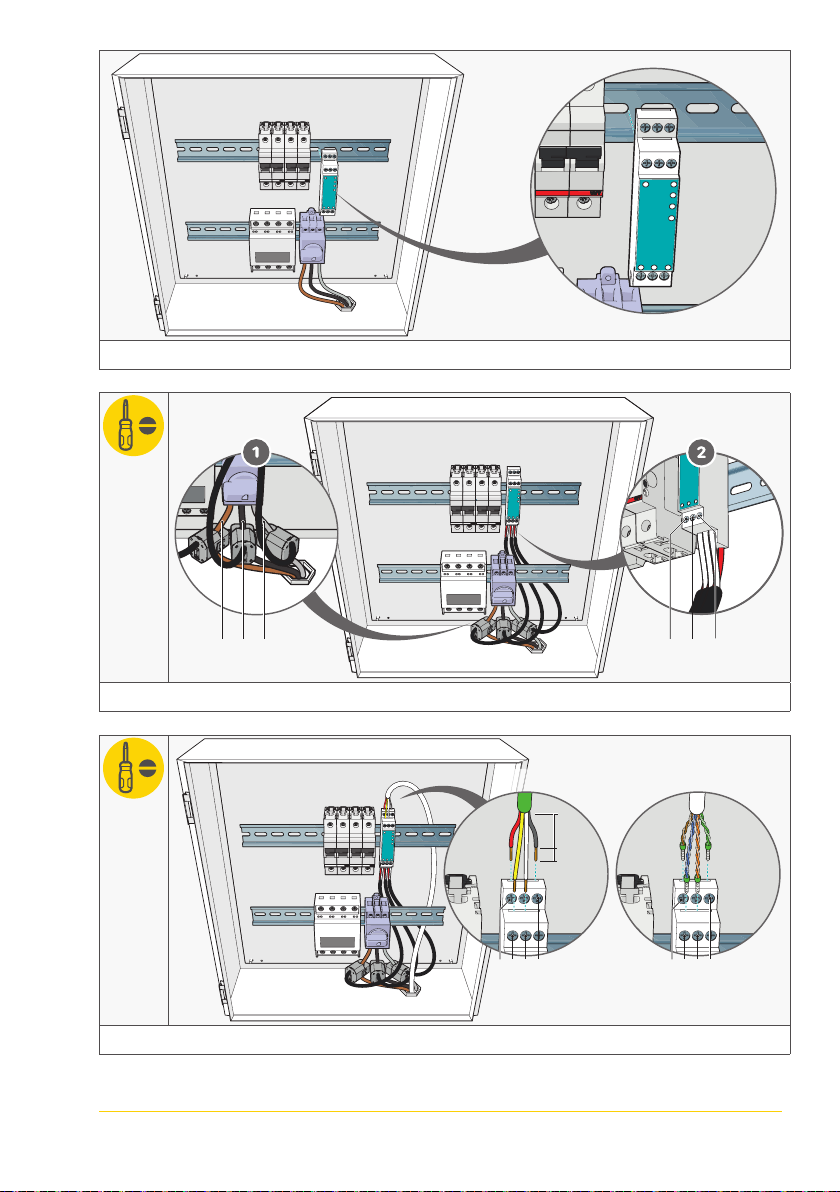 1

2