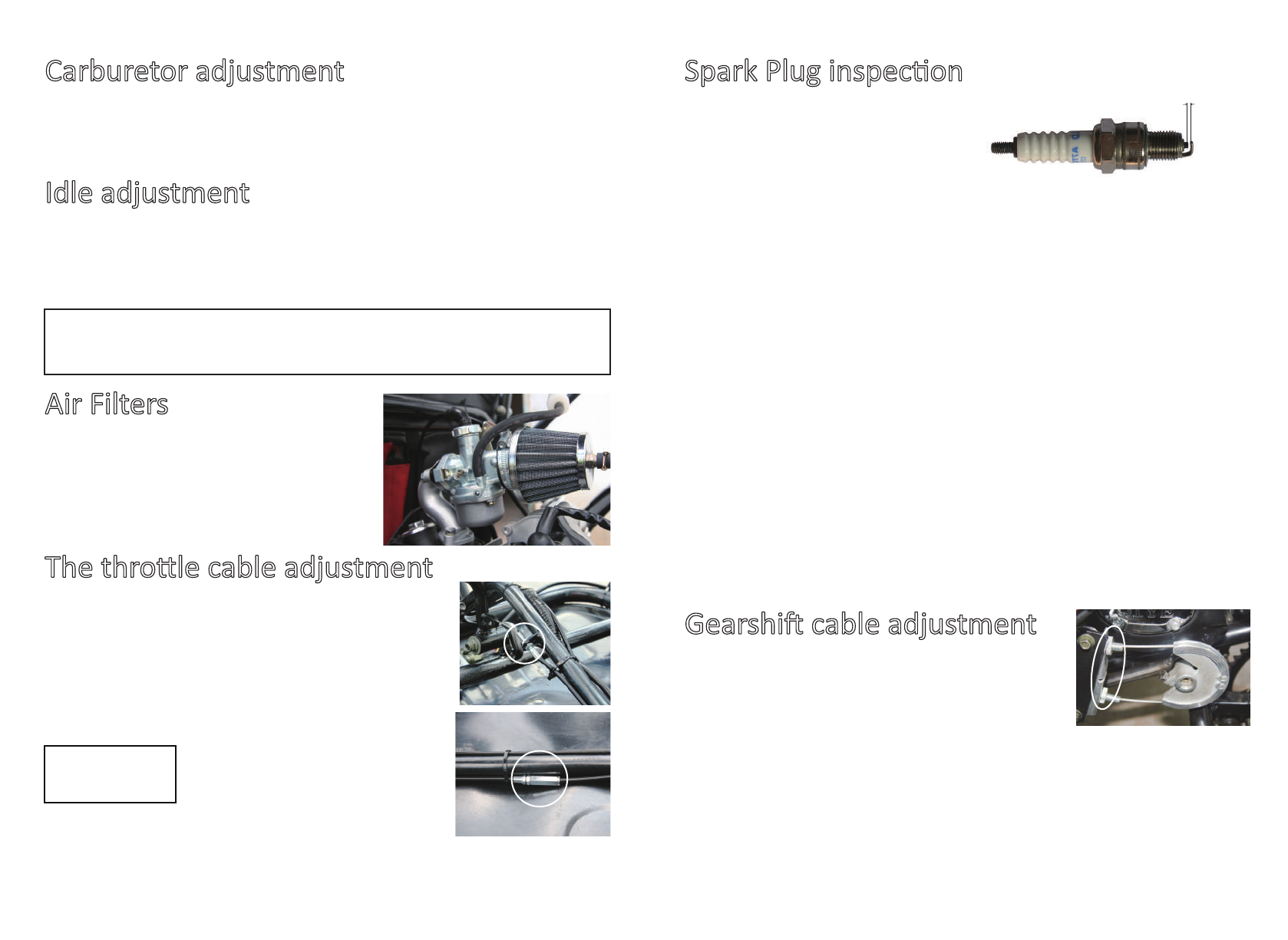 Carburetor adjustment

Idle adjustment

Air Filters

The throttle cable adjustment

Spark Plug inspection

Gearshift cable adjustment