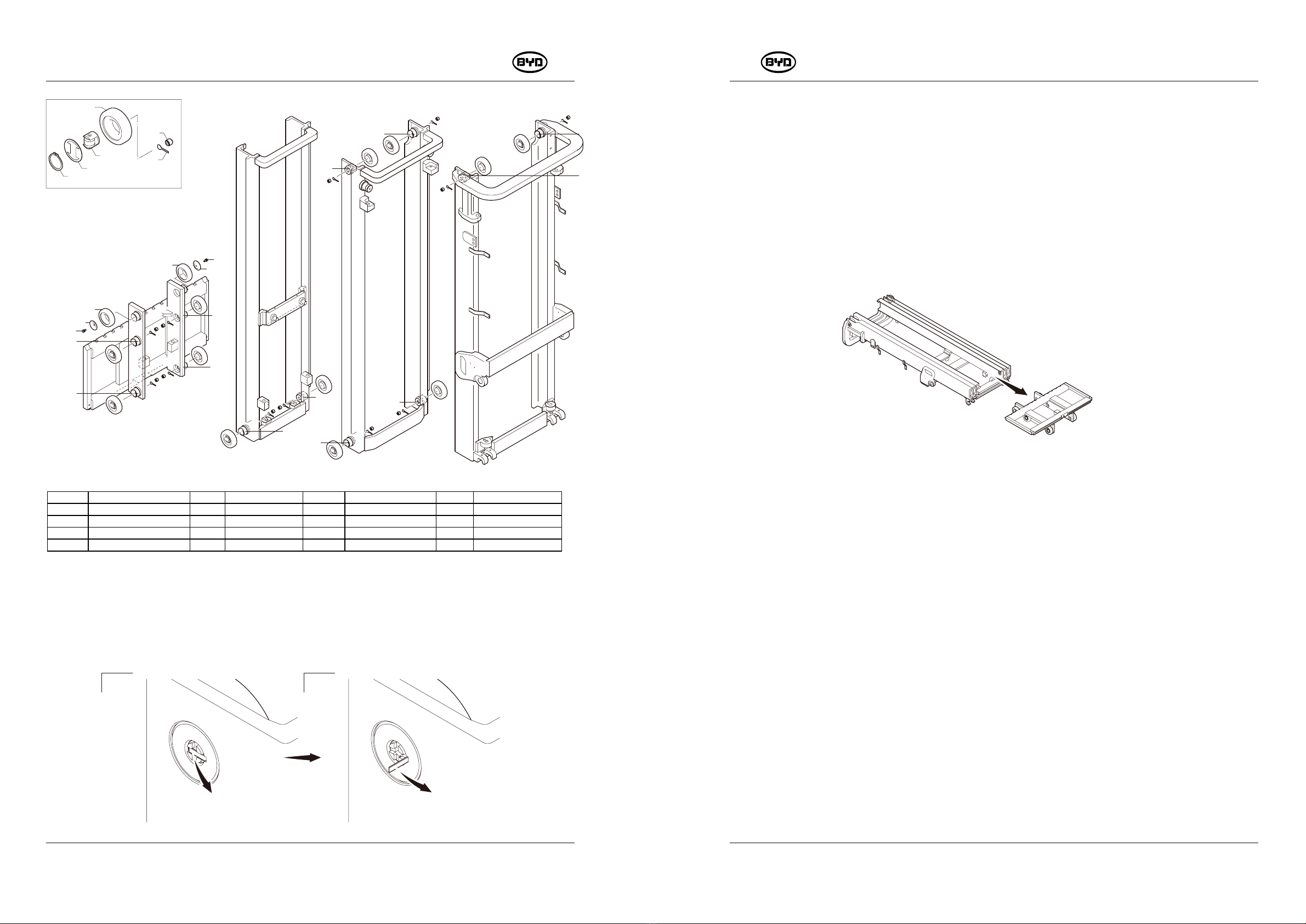 BYD

BYD