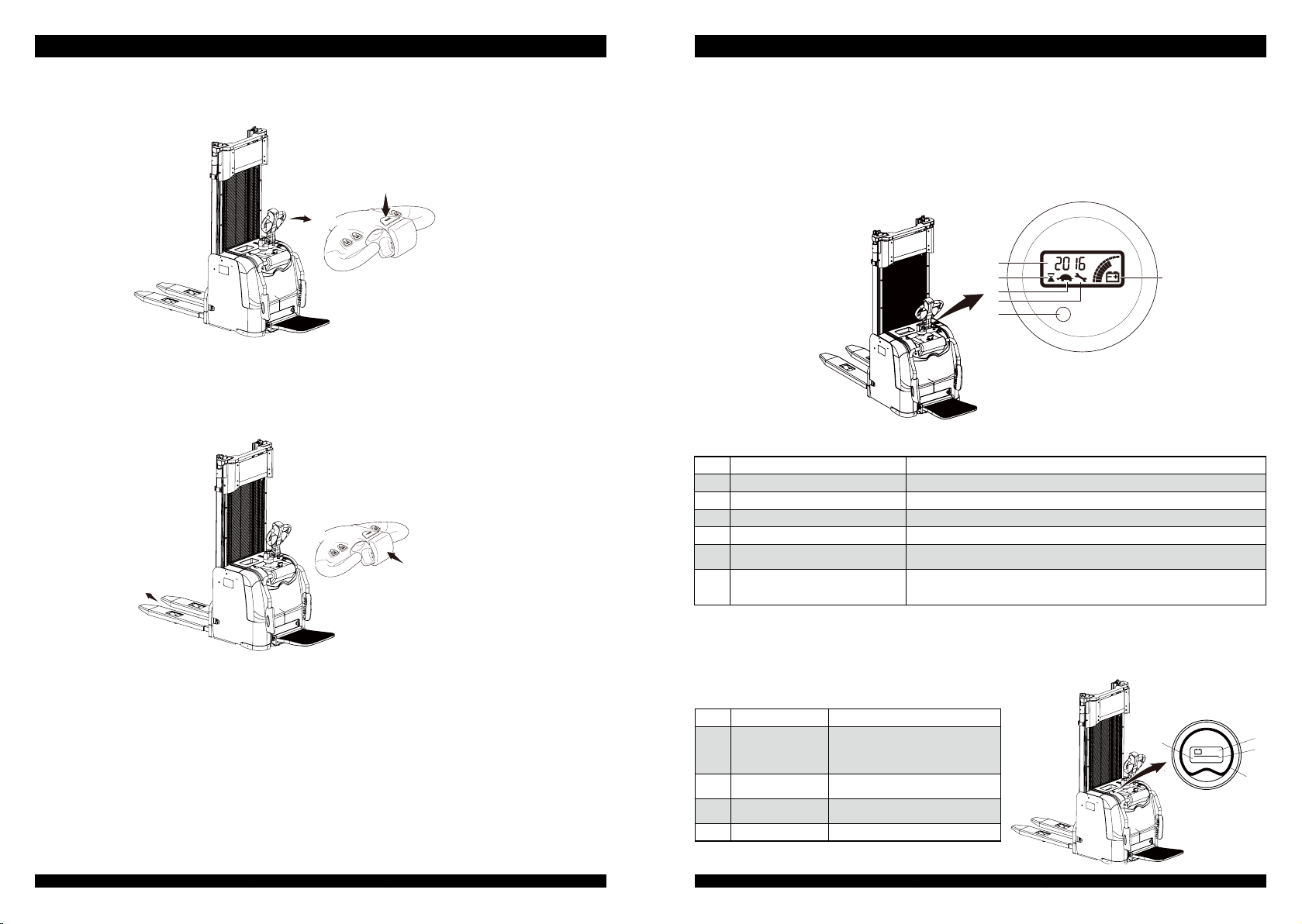 2016