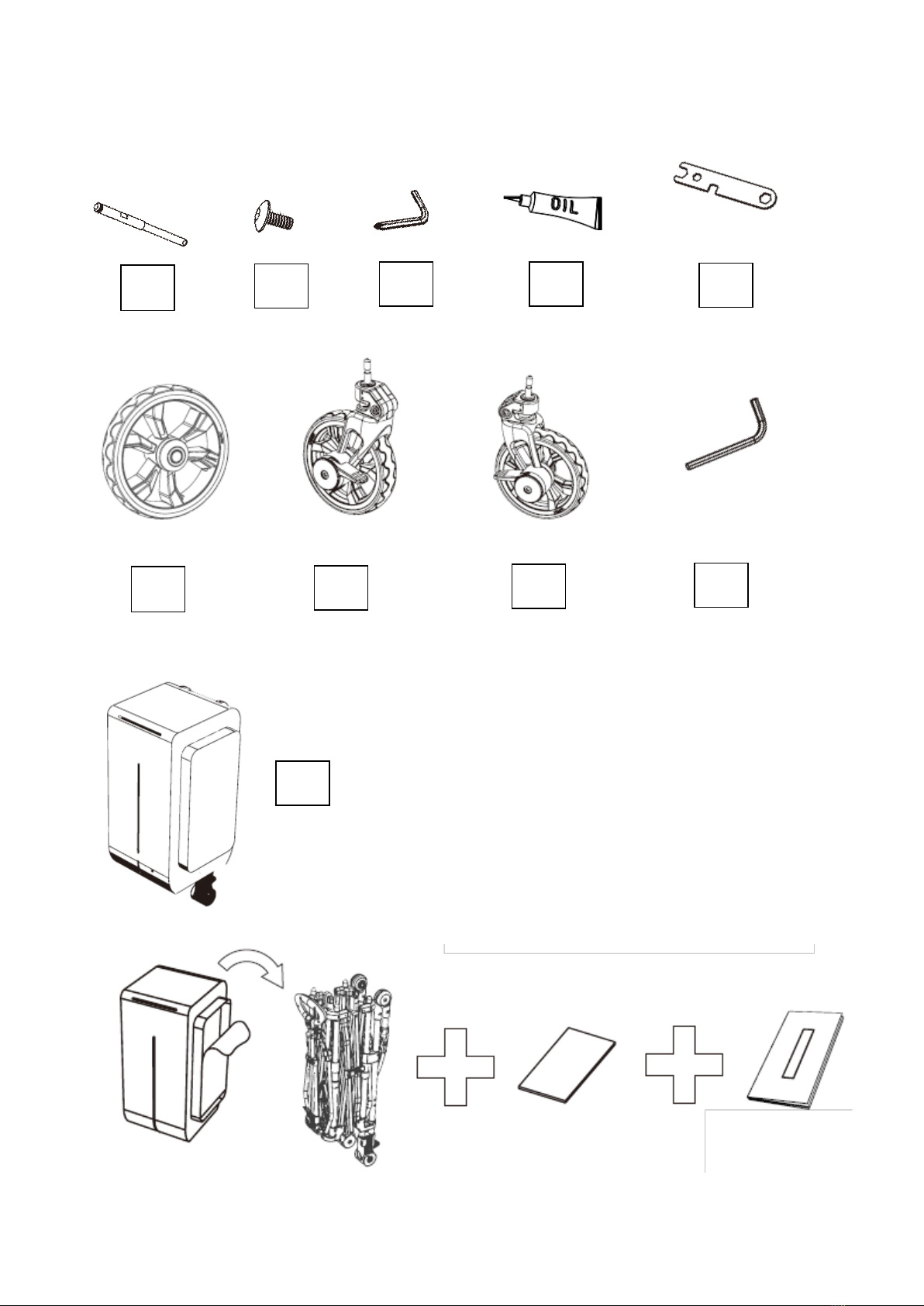 OIL