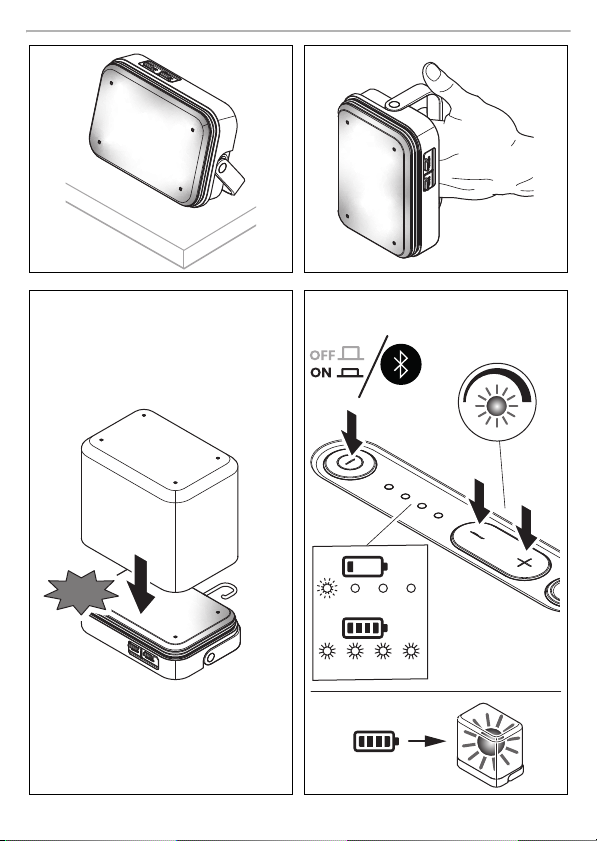 OFF
ON