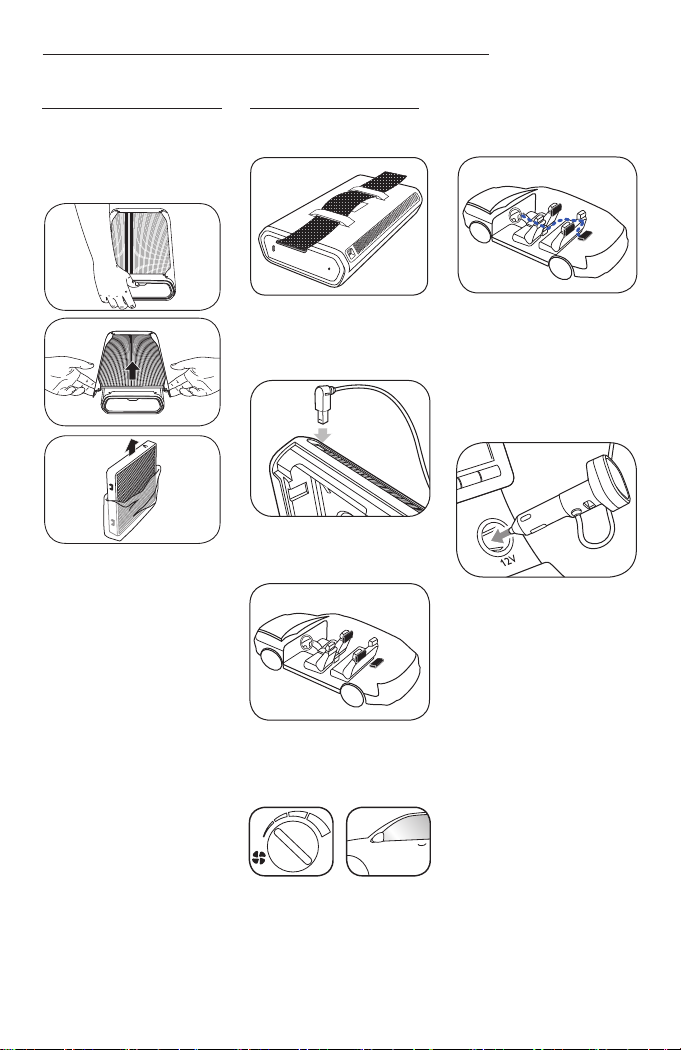 12V