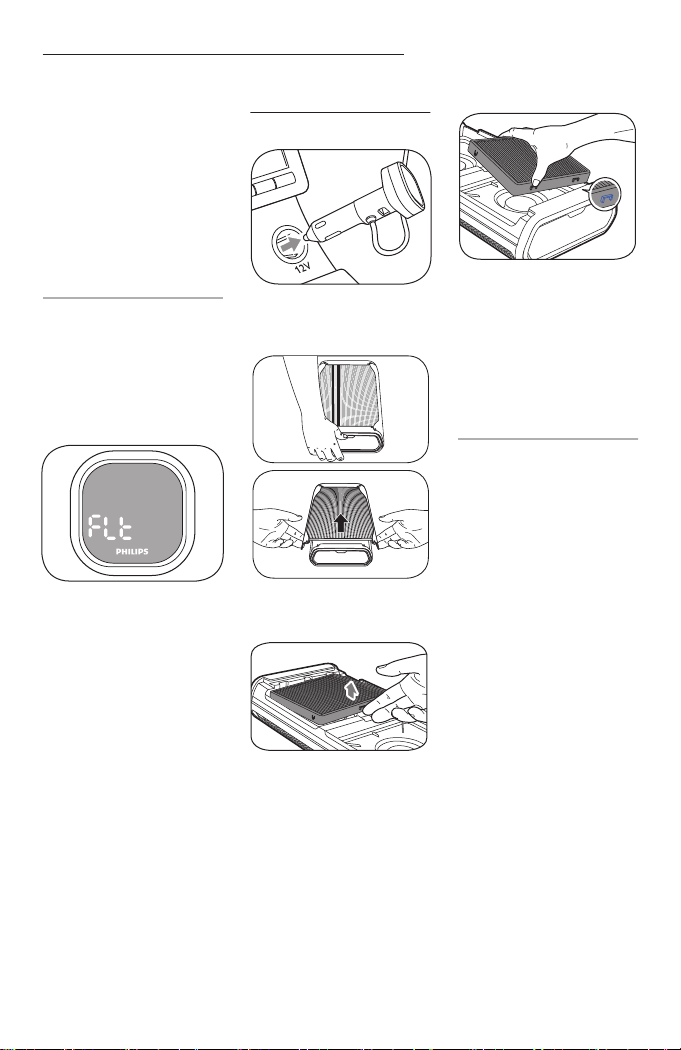 12V

FLt
PHILIPS