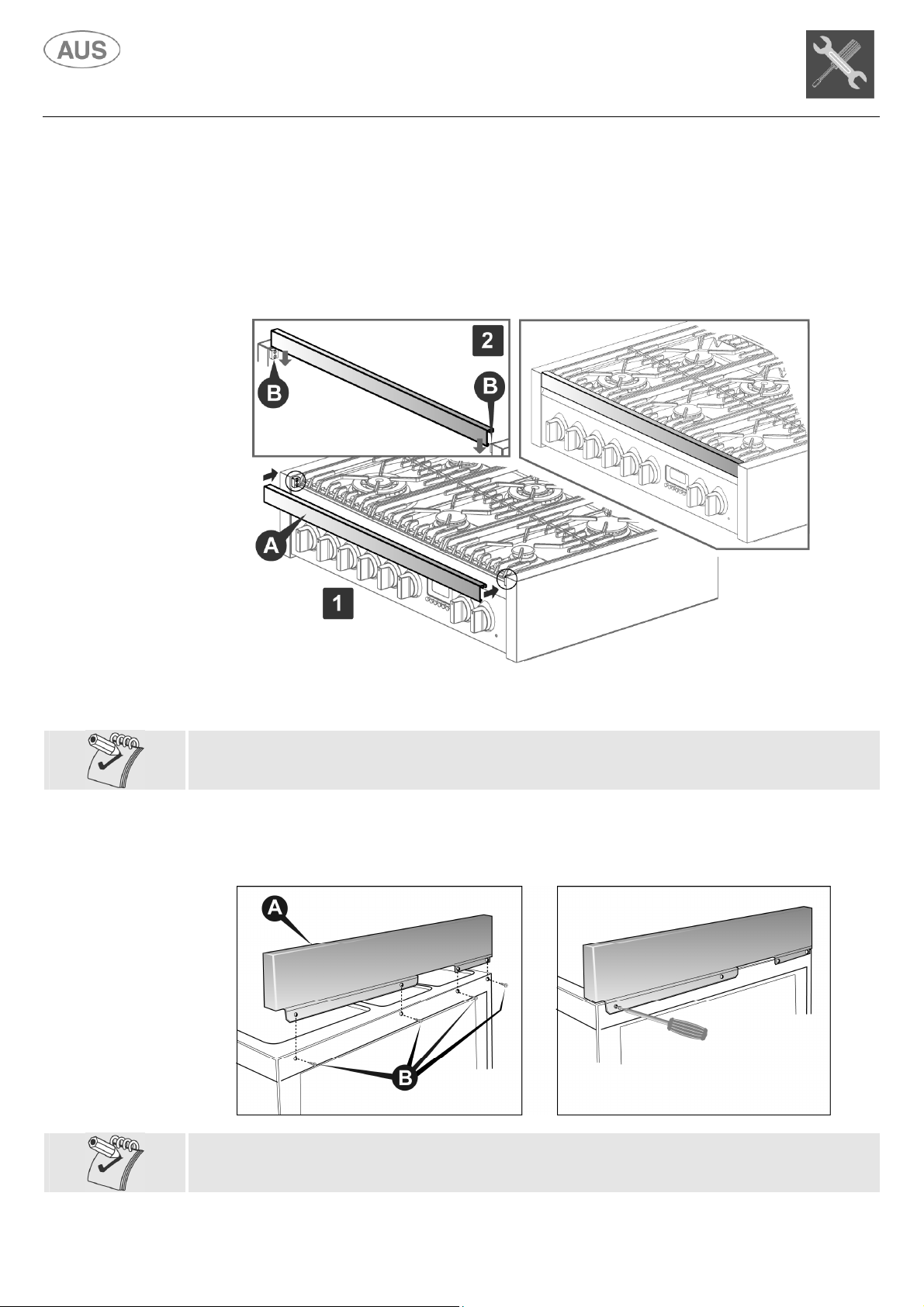 AUS

2

B

B

A

1

A

B