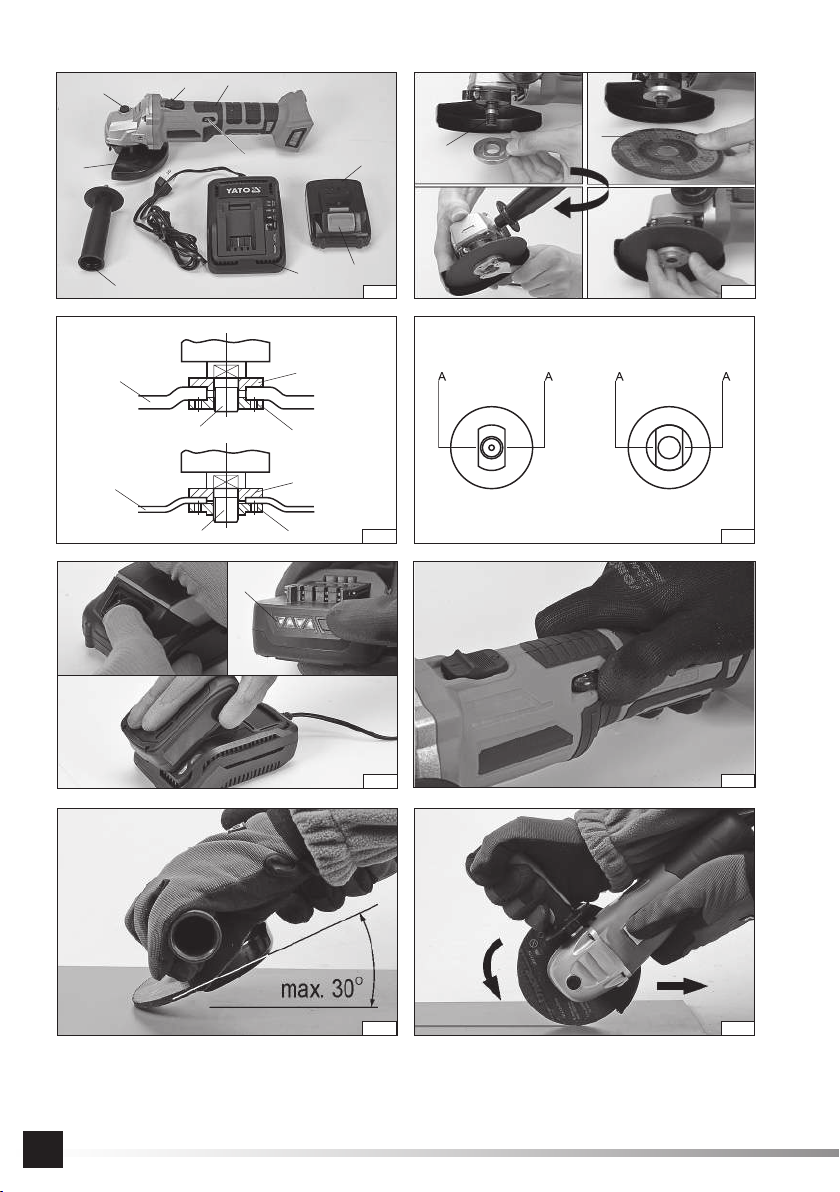 YATO

A A A A

max. 30°