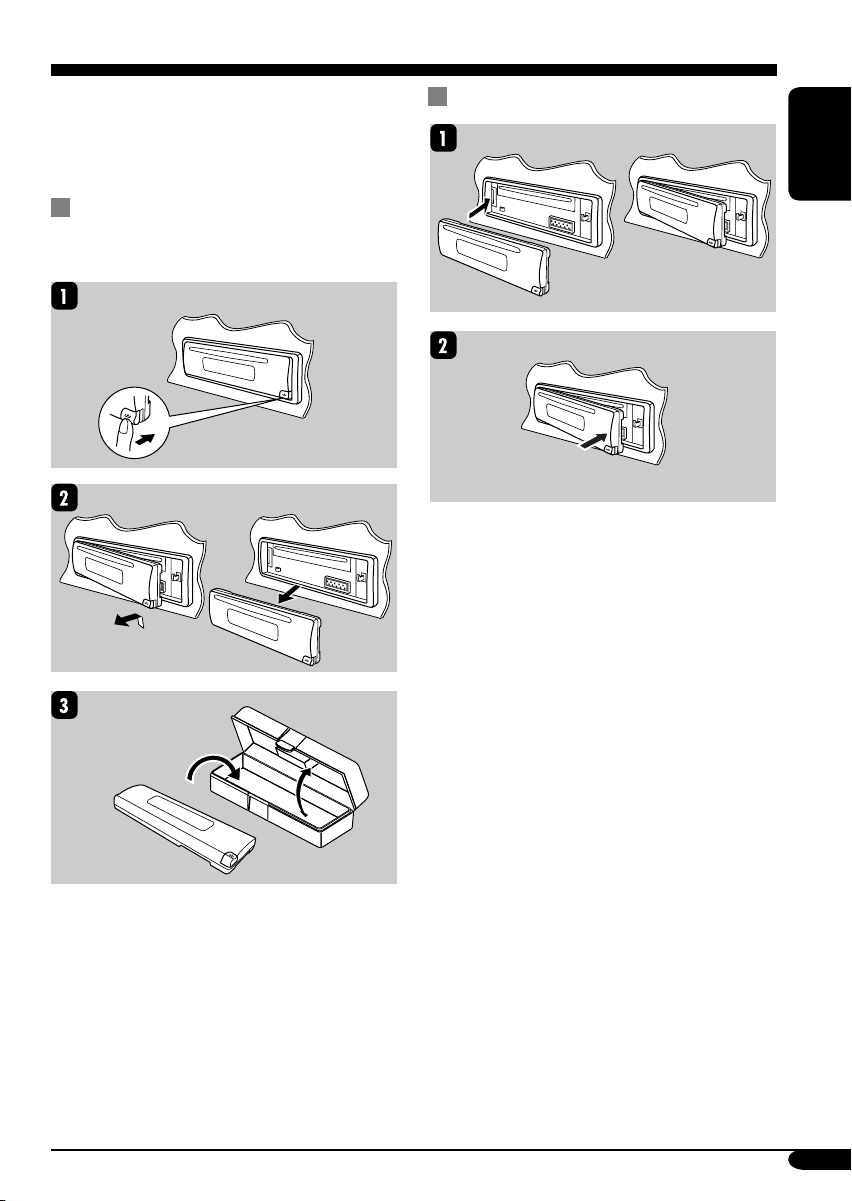 1

2

3

1

2