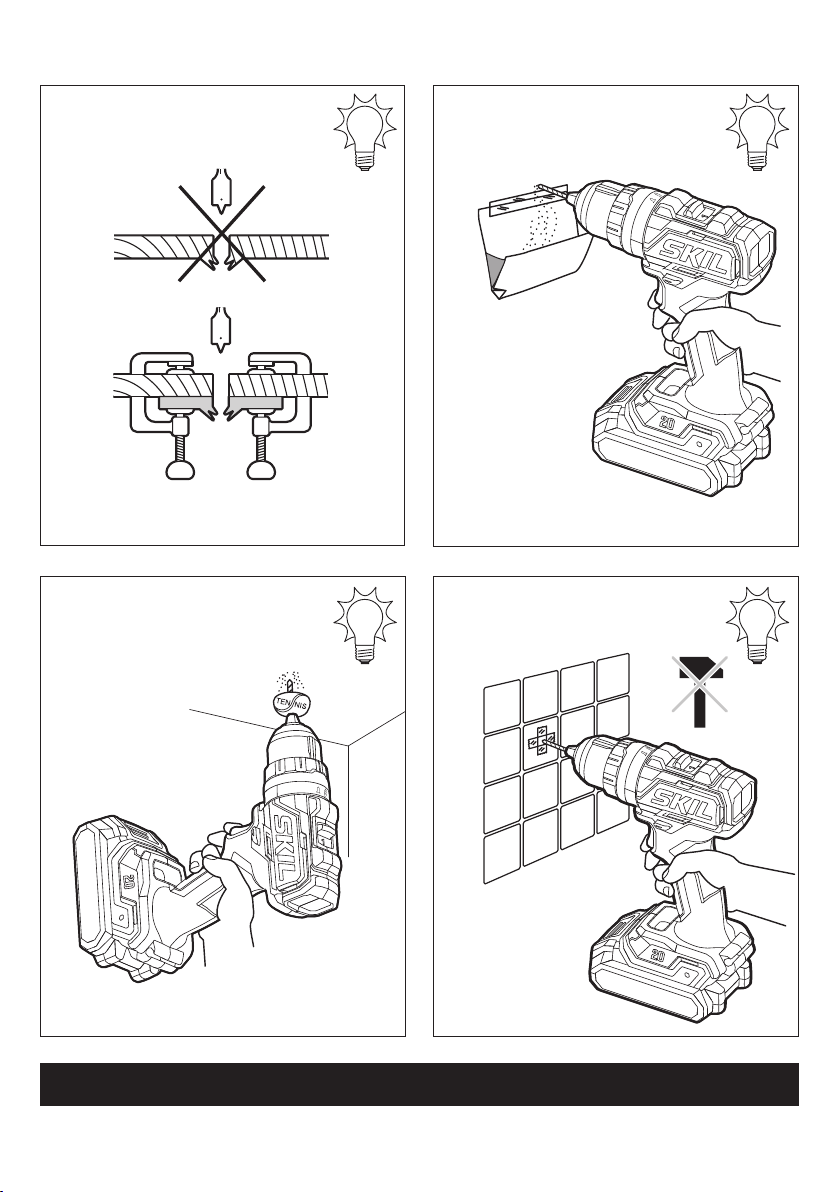 SKIL
20

TENNIS
SKIL
20

SKIL
20