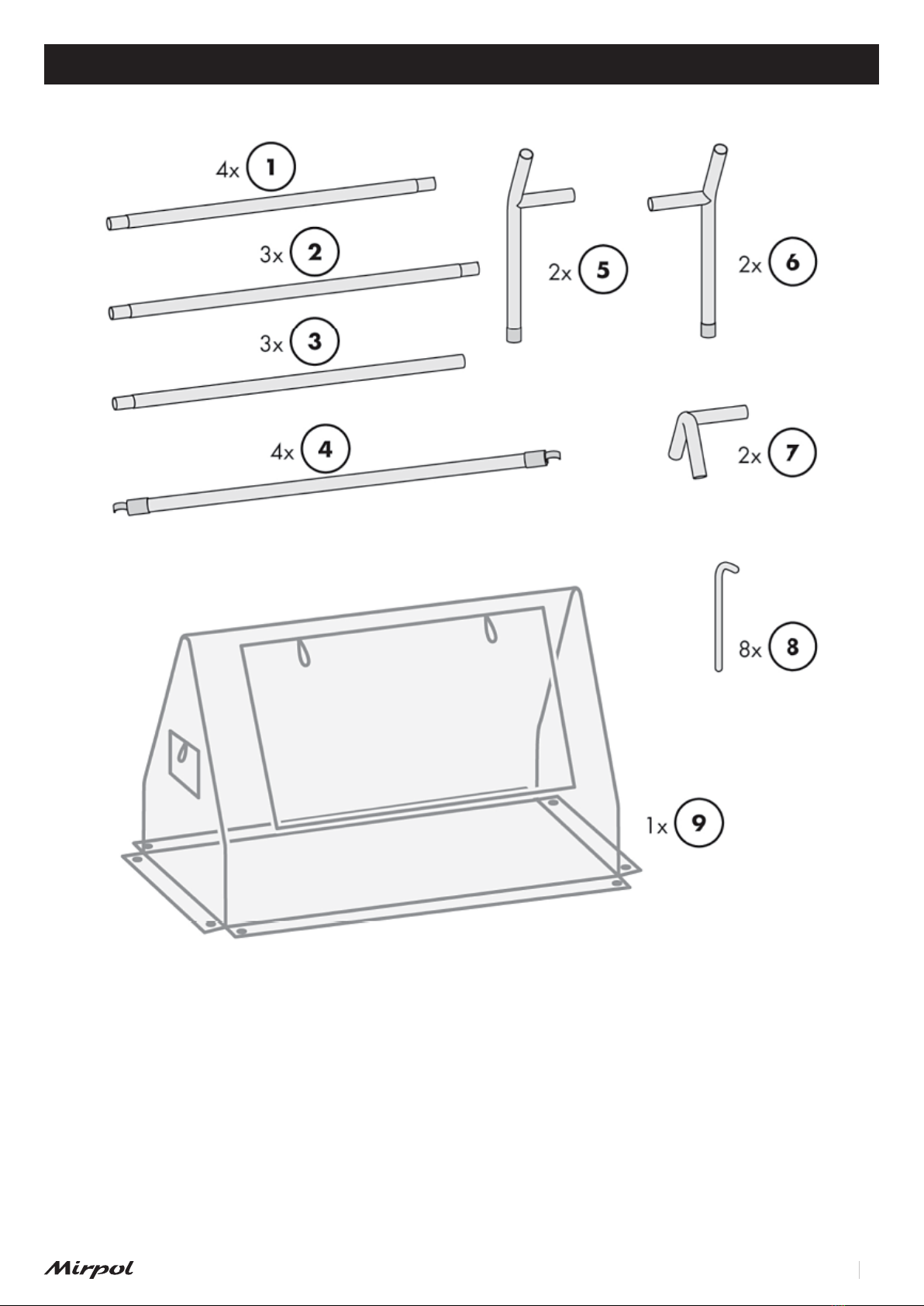 4x 1

3x 2

3x 3

4x 4

2x 5

2x 6

2x 7

8x 8

1x 9

Mirpol