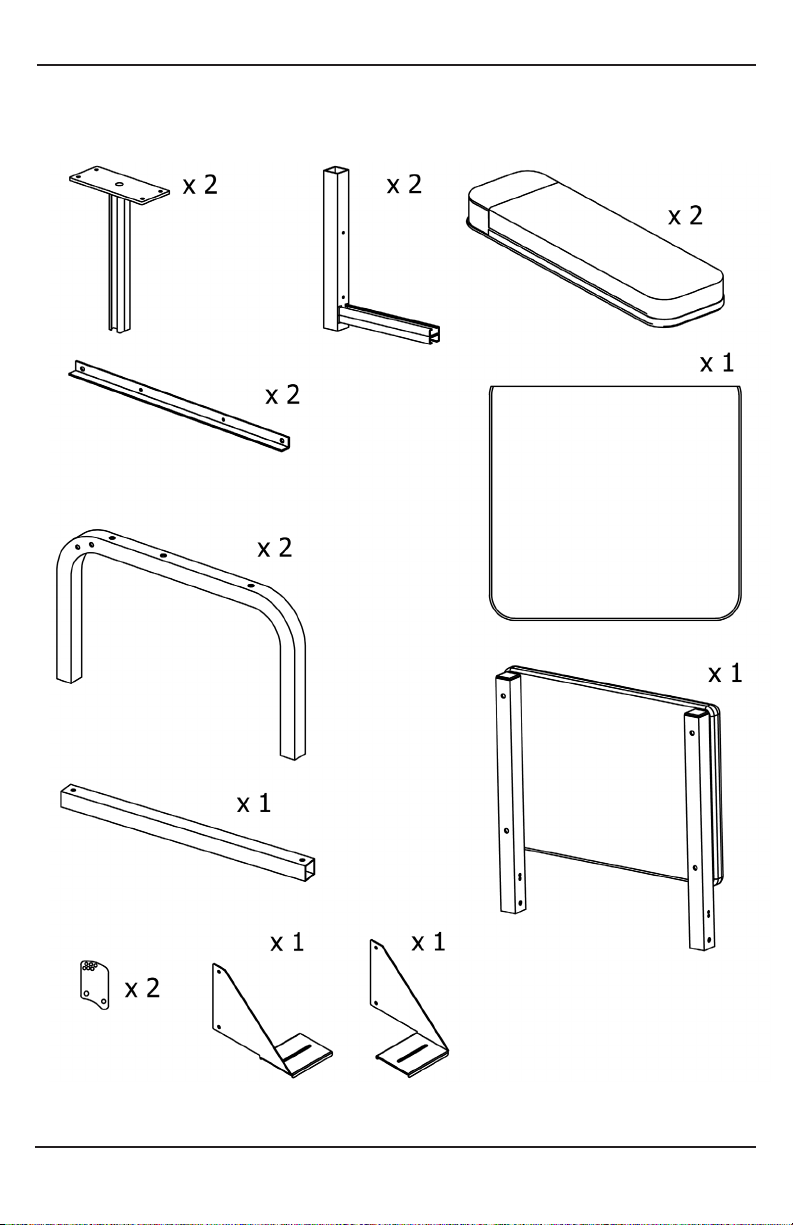 x 2

x 2

x 2

x 2

x 1

x 2

x 1

x 1

x 2

x 1

x 1