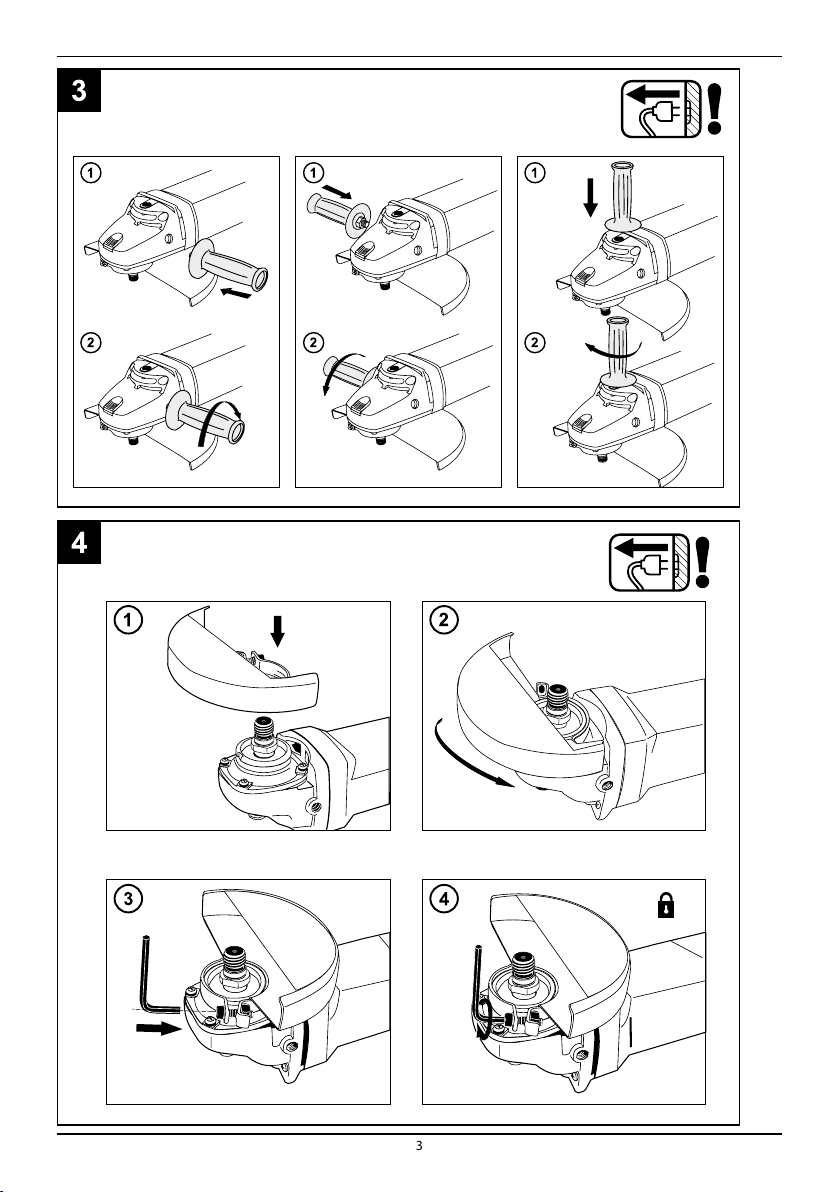 3

1

2

1

2

1

2

4

1

2

3

4

3