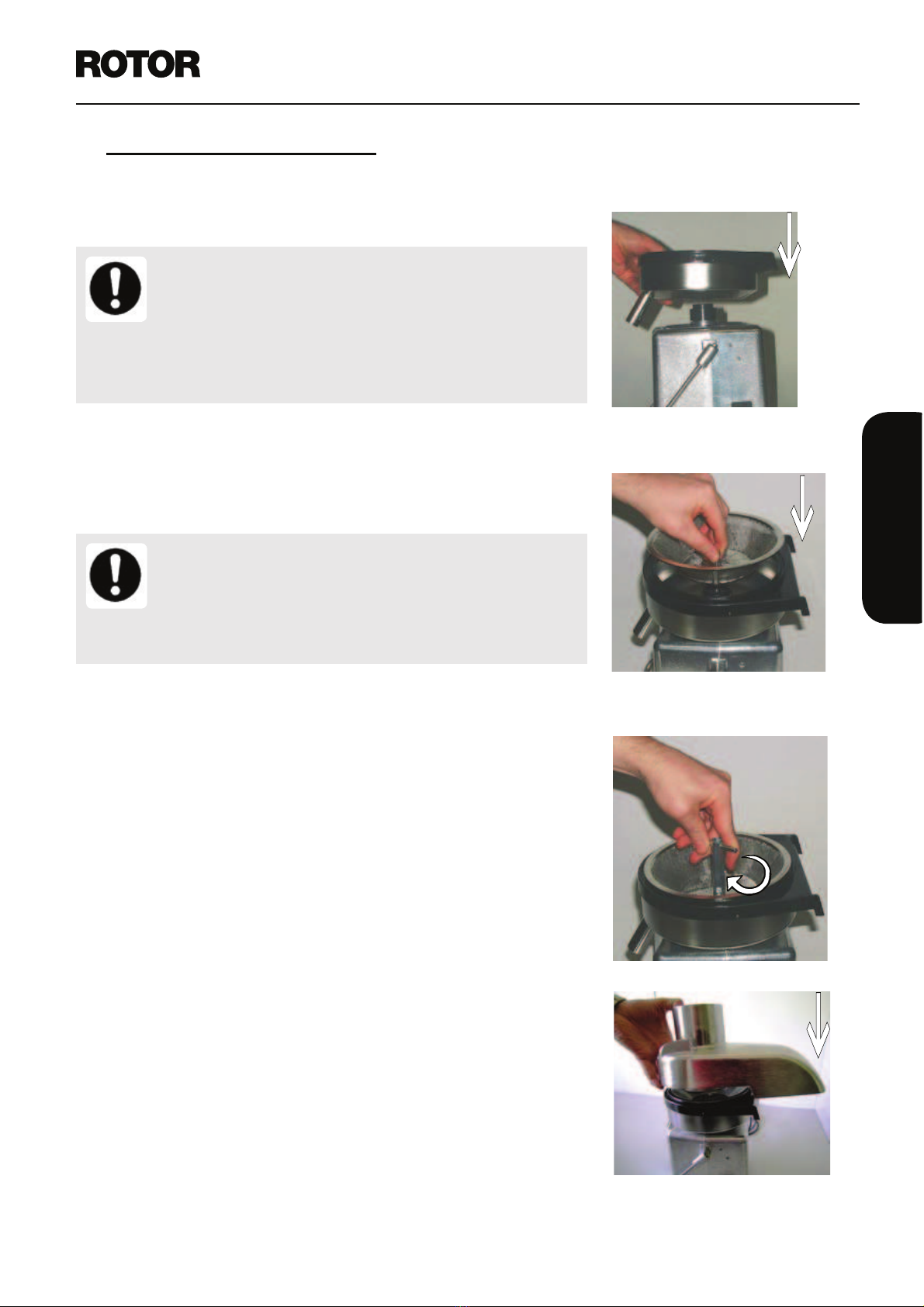 ROTOR