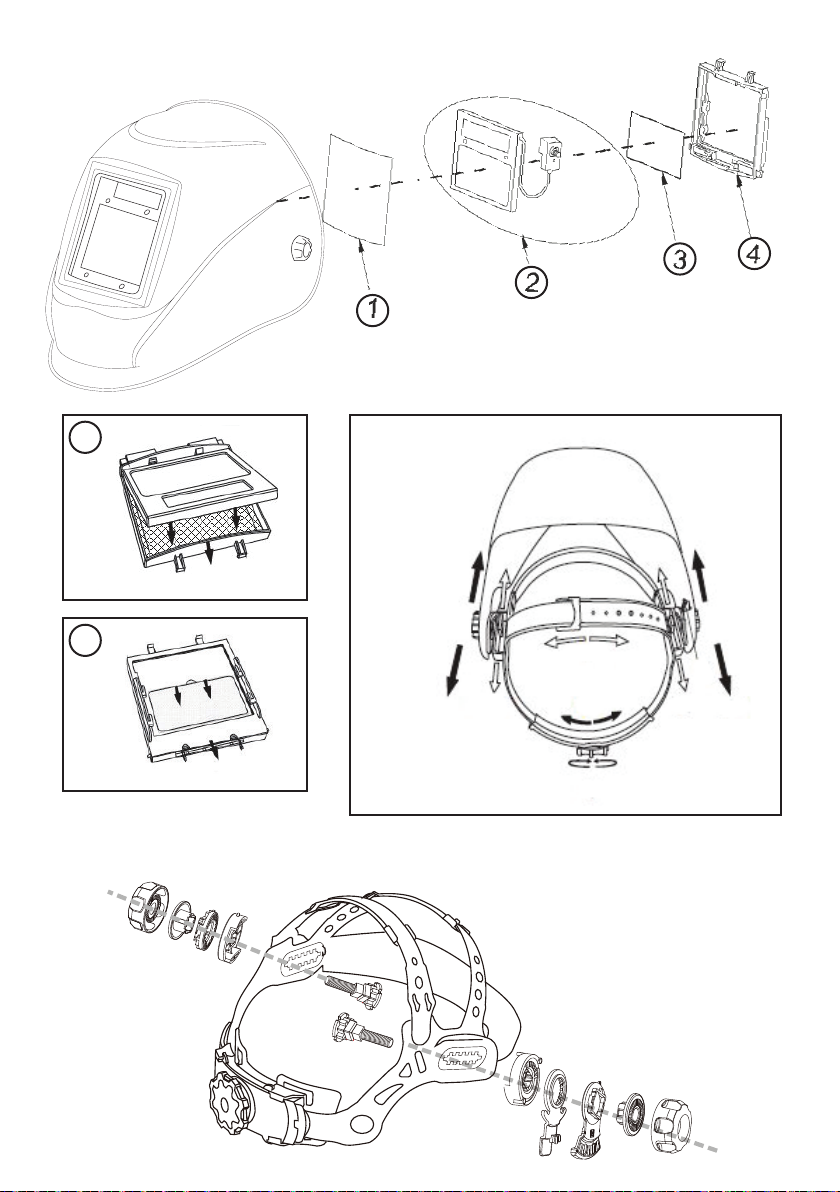 1
2
3
4