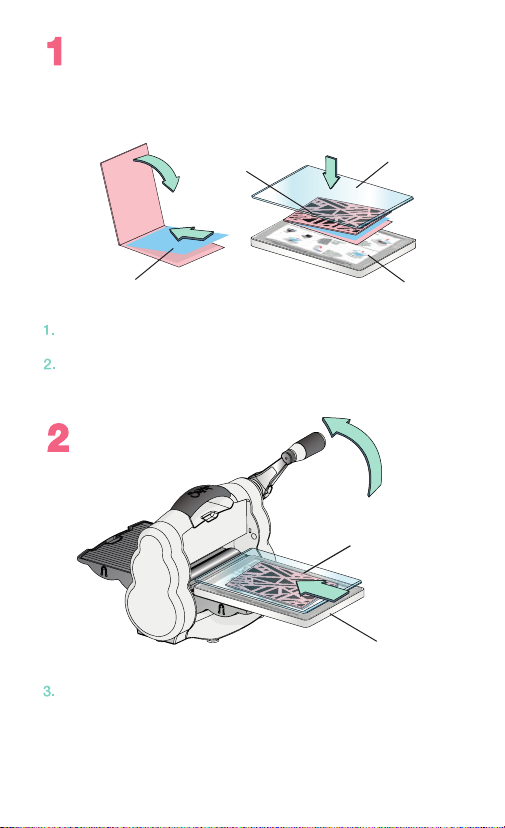 1

1.

2.

2

3.