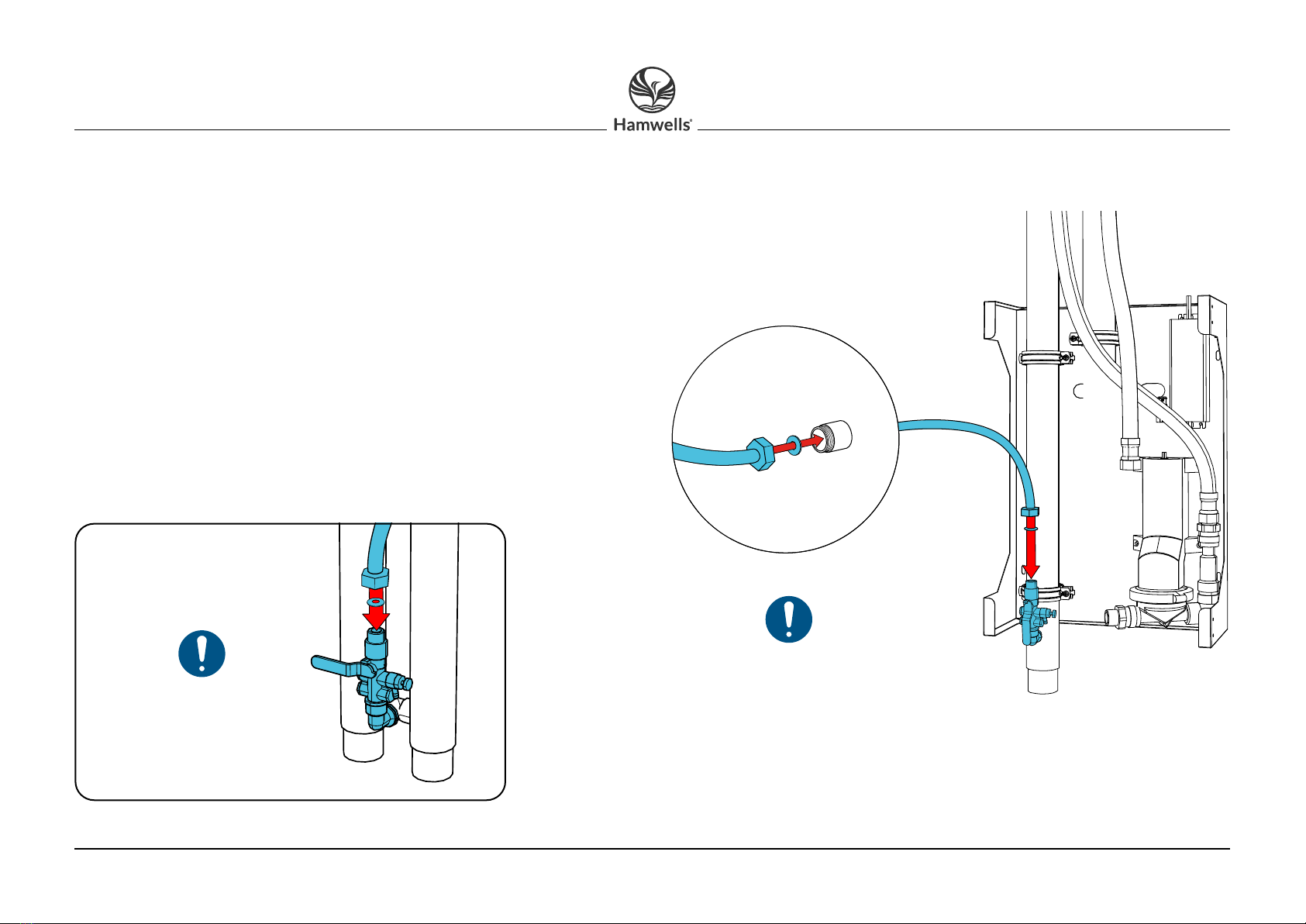 Hamwells®