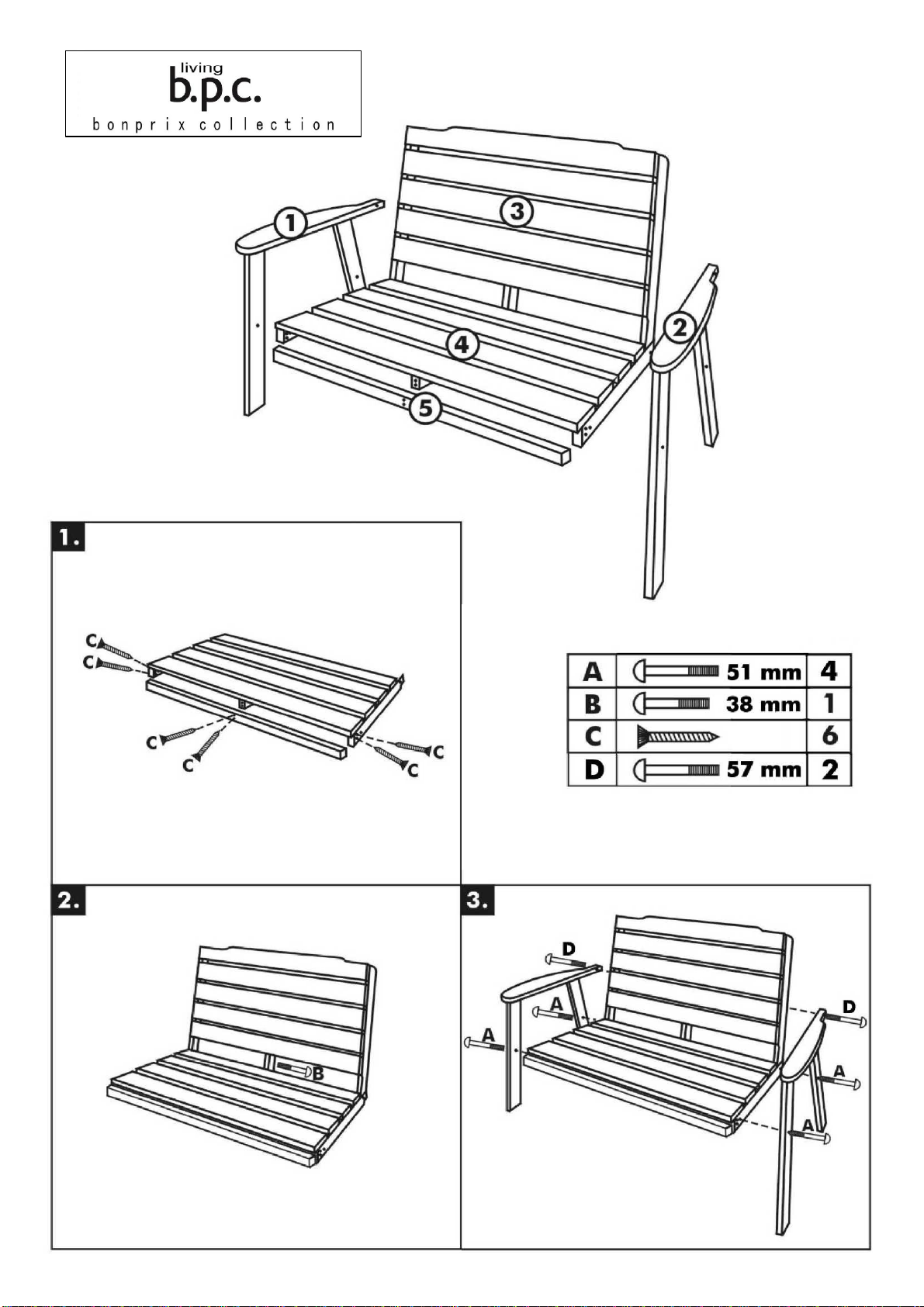 living
b.p.c.
bonprix collection

1
3
2
4
5

1.

C
C
C
C
C
C

| A | 51 mm | 4 |
|---|---|---|
| B | 38 mm | 1 |
| C | | 6 |
| D | 57 mm | 2 |

2.

B

3.

D
A
A
D
A
A