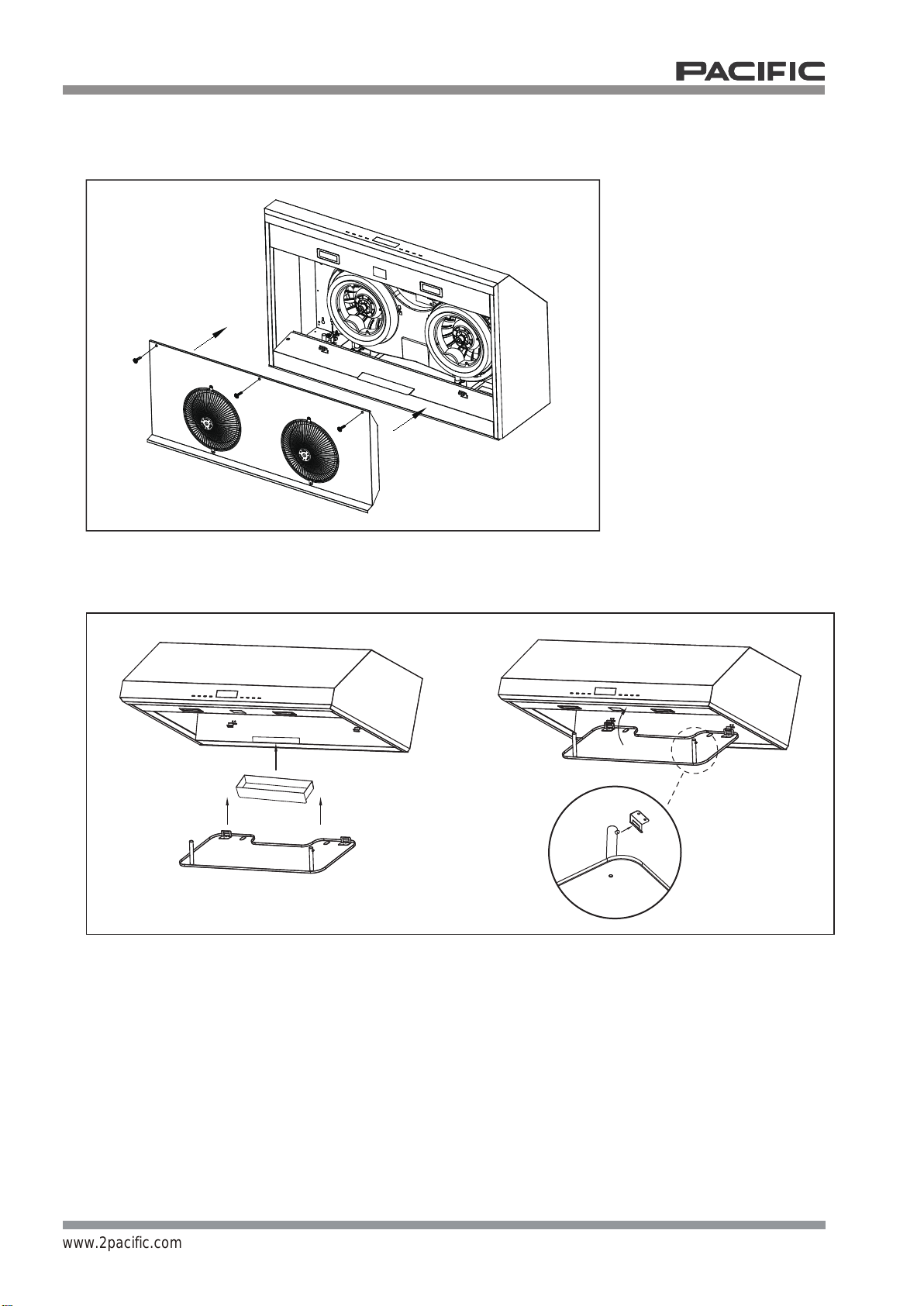 PACIFIC

www.2pacific.com