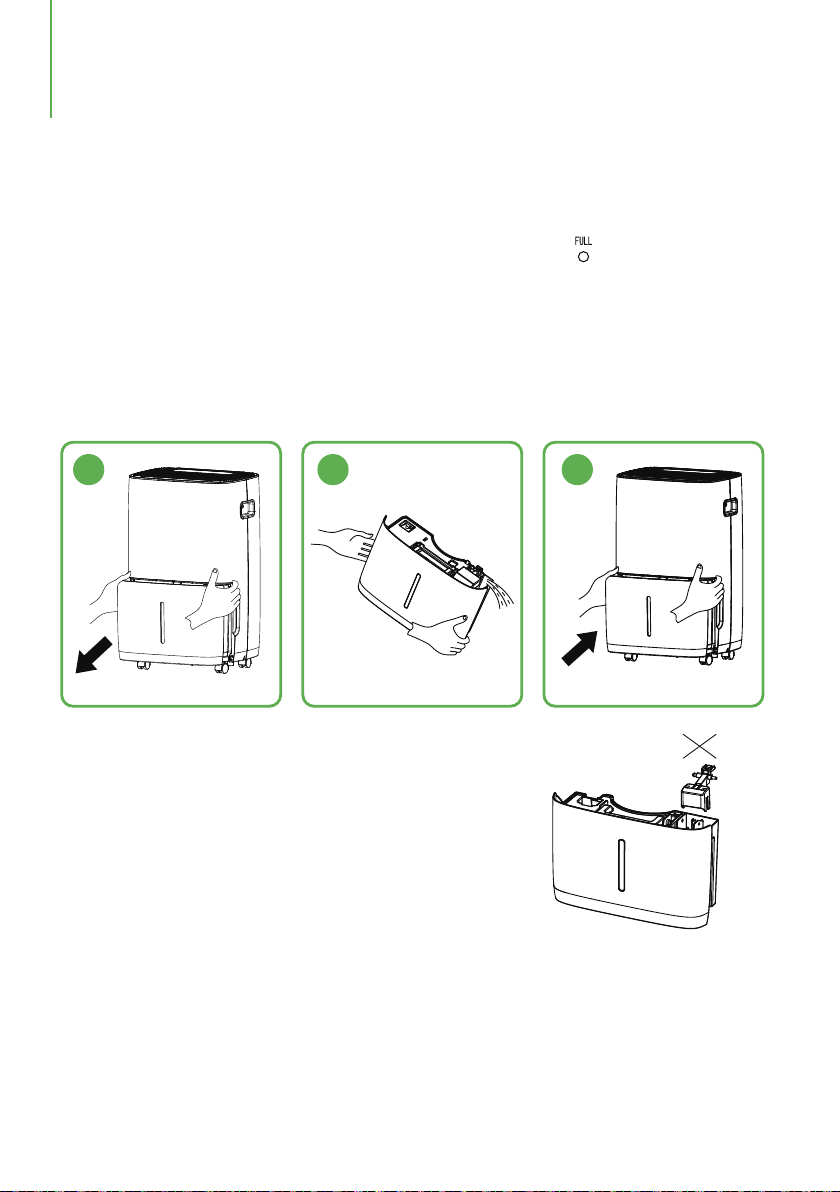 FULL