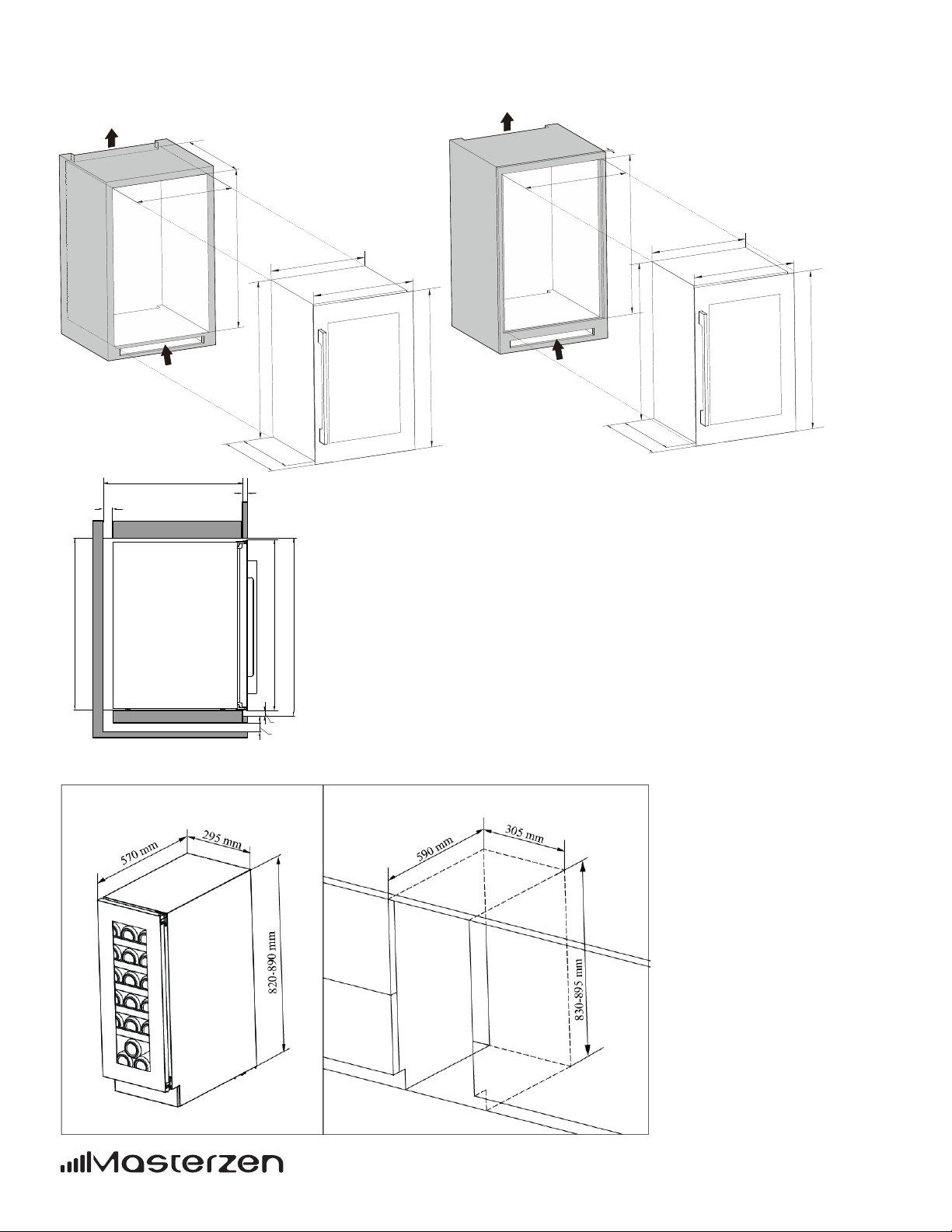 570 mm
295 mm
820-890 mm
590 mm
305 mm
830-895 mm
Masterzen