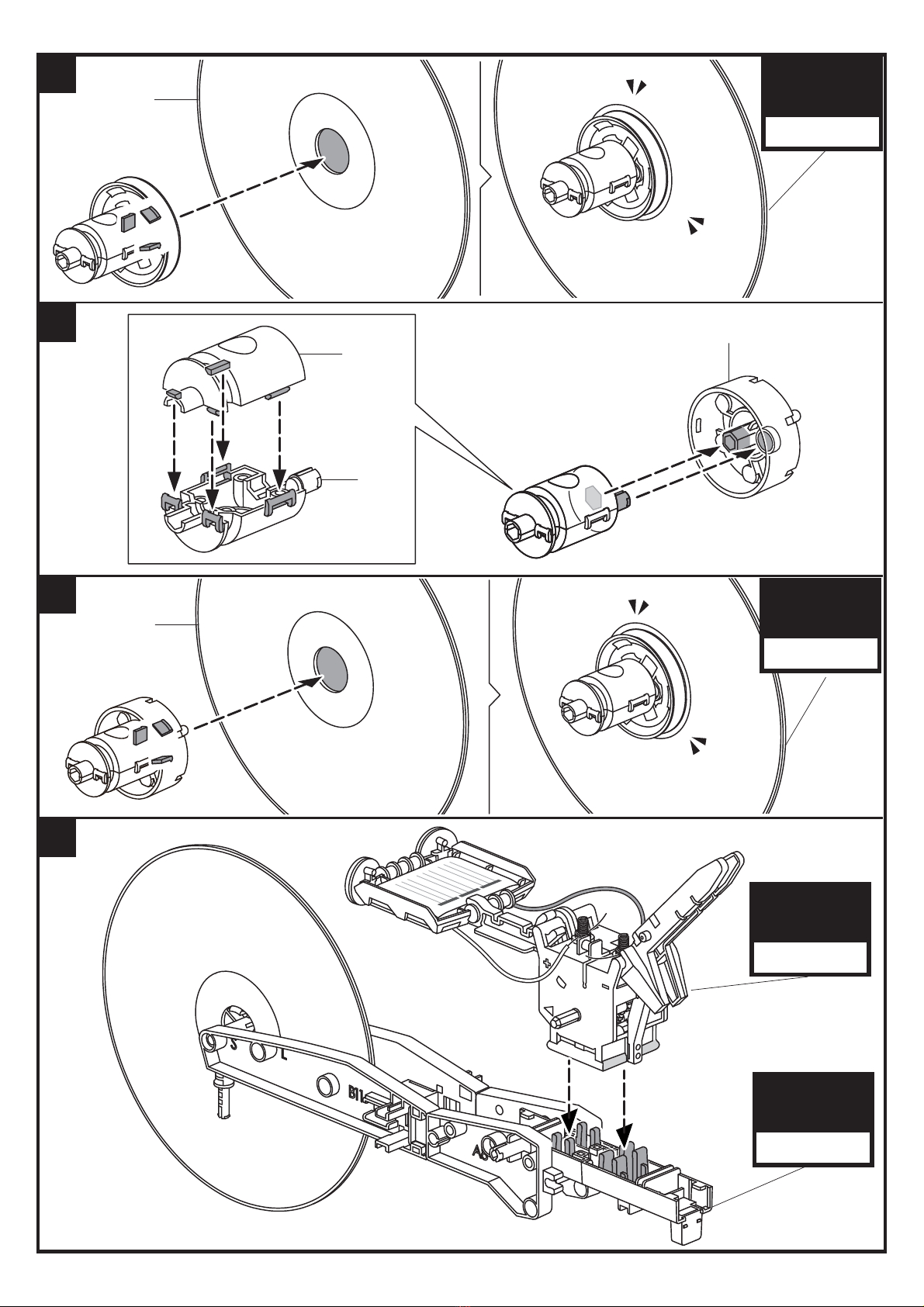 S
L
B11
A
+