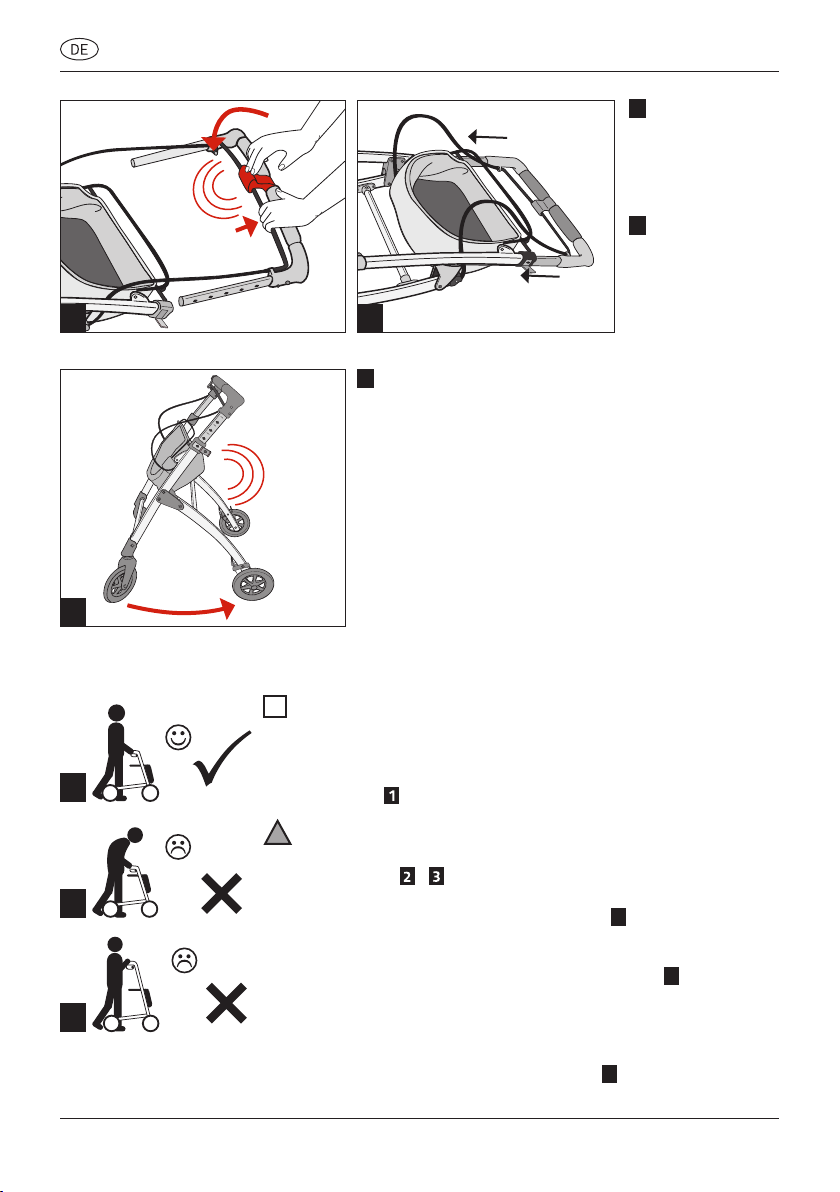 DE

1

2

3