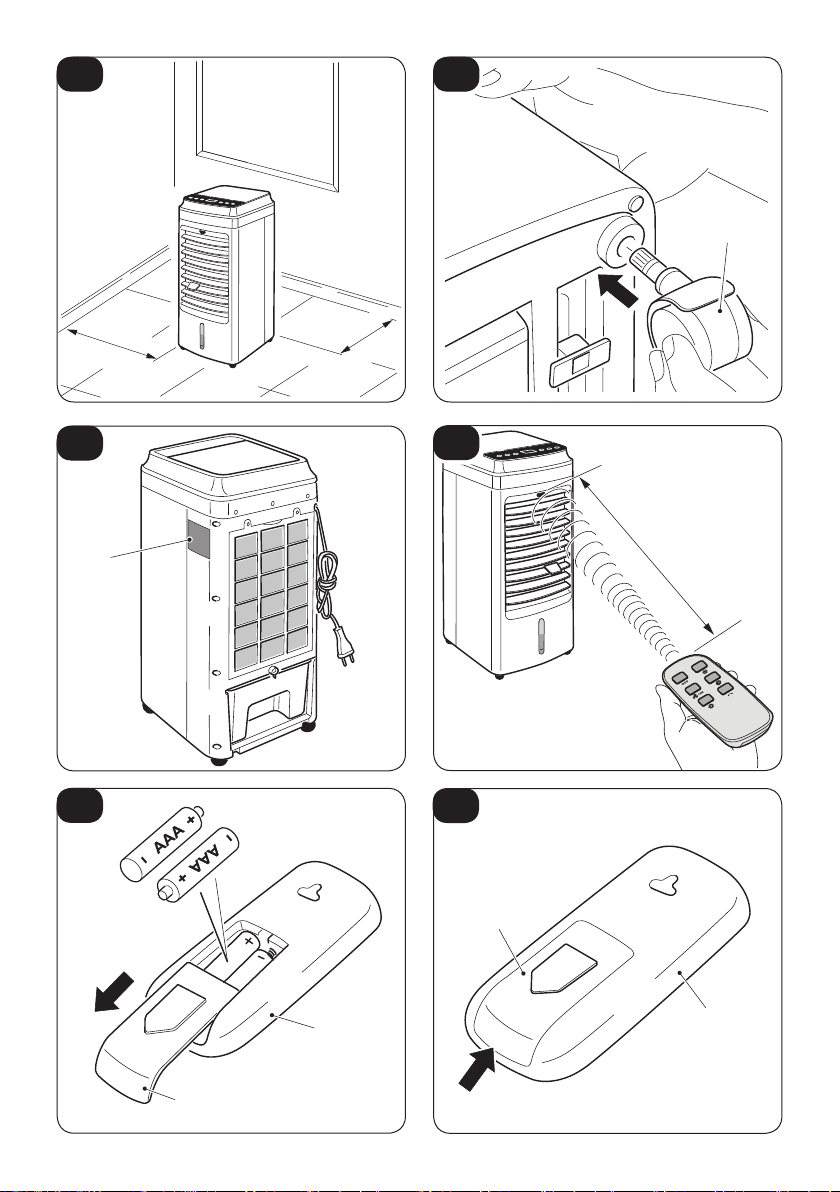 AAA
AAA