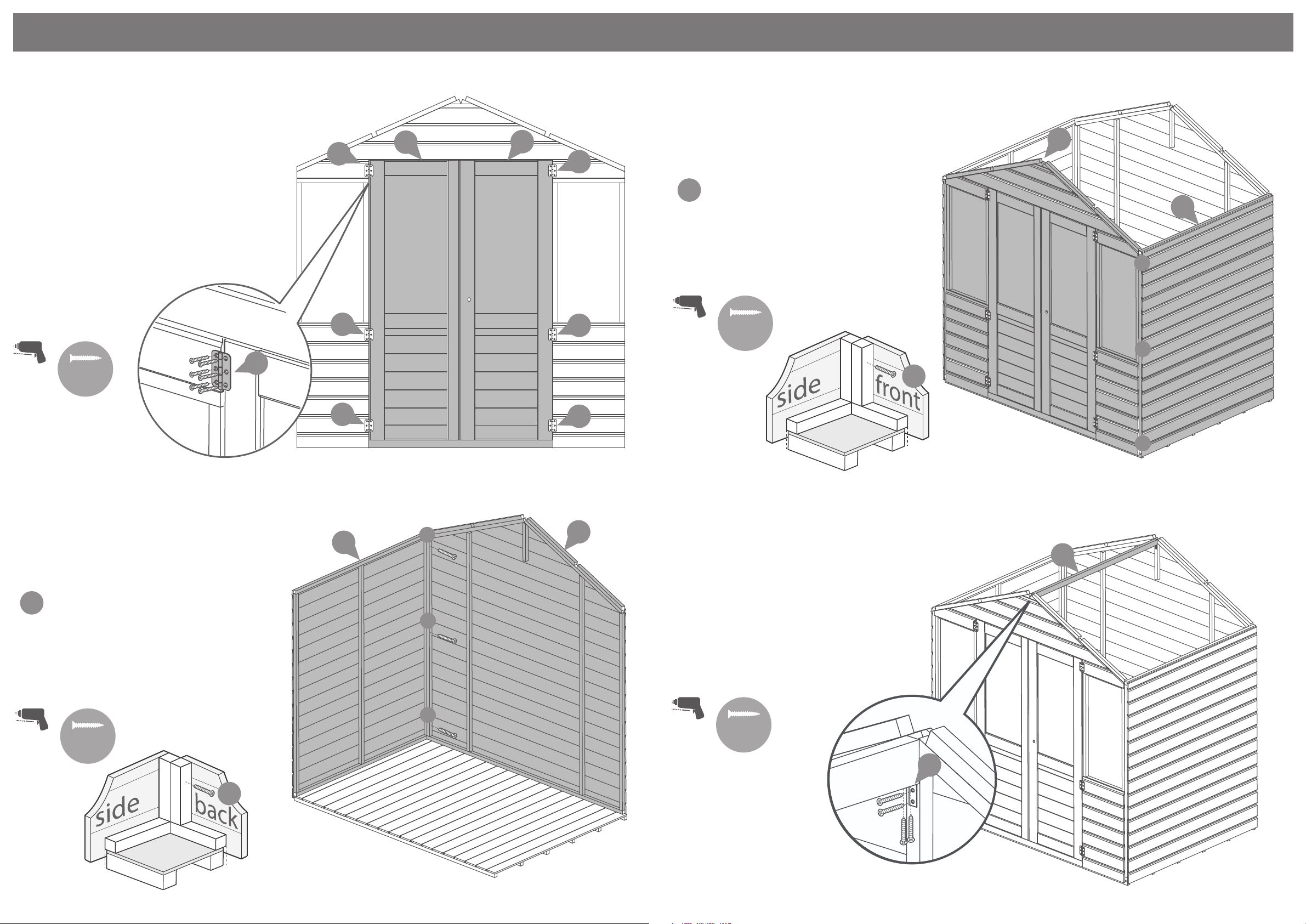 side
front

side
back