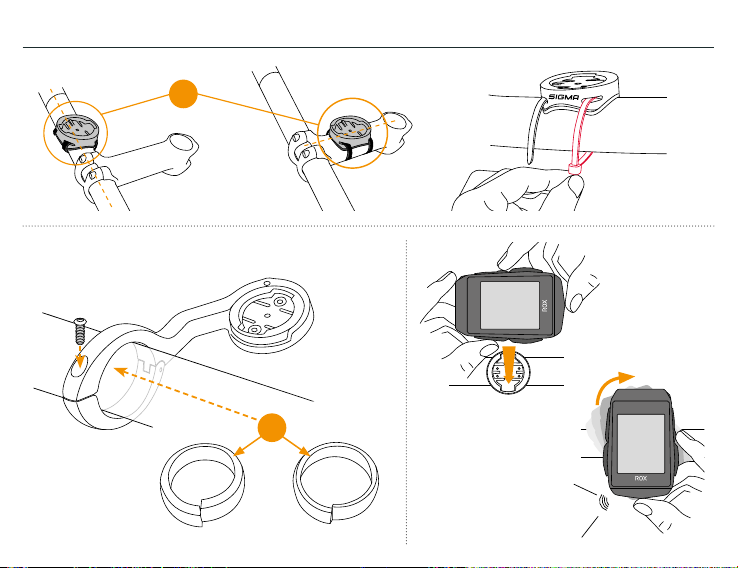 SIGMA

ROX

ROX