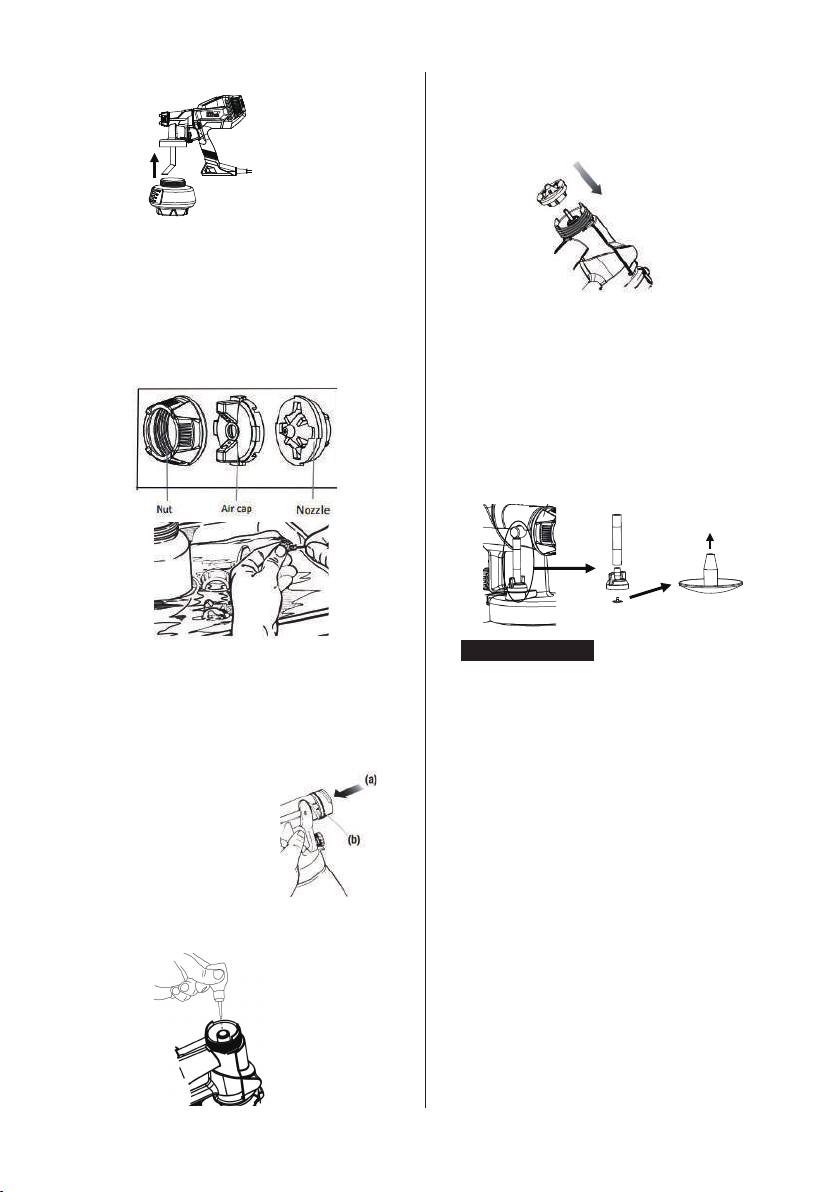 Nut
Air cap
Nozzle

(a)
(b)