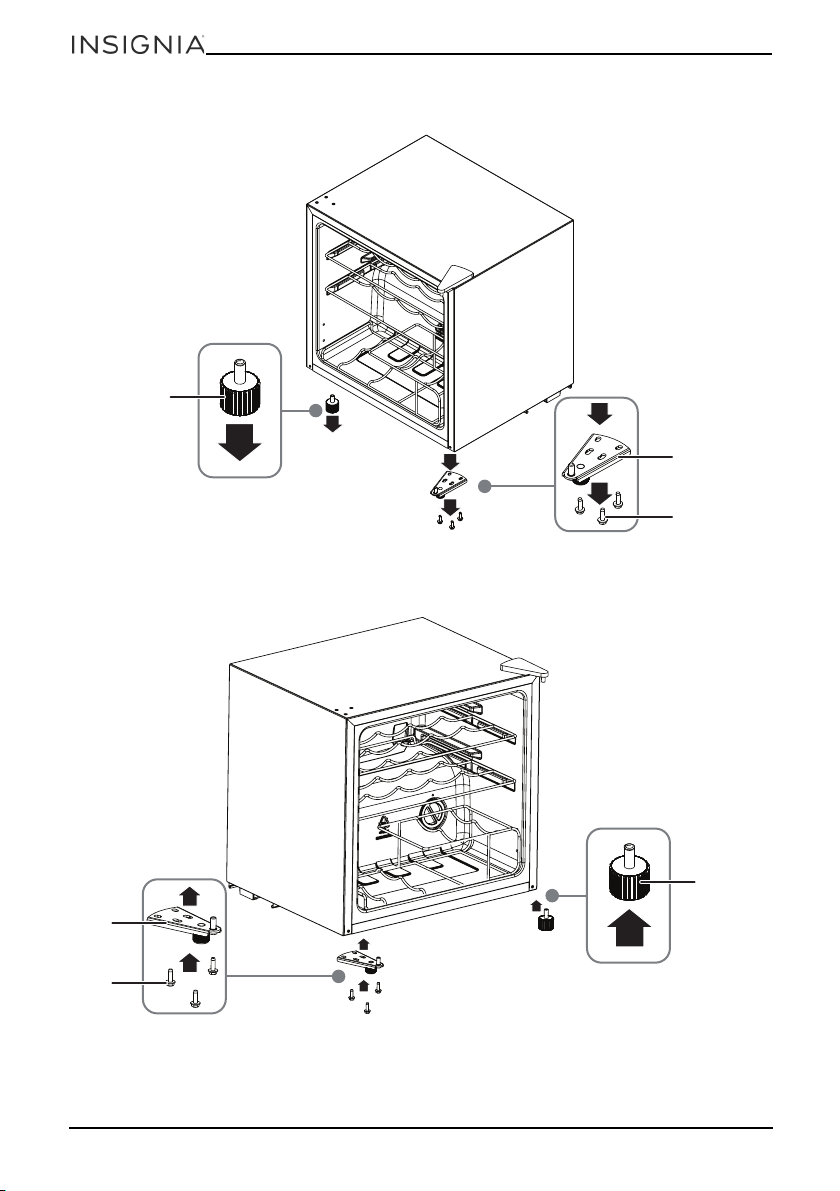 INSIGNIA