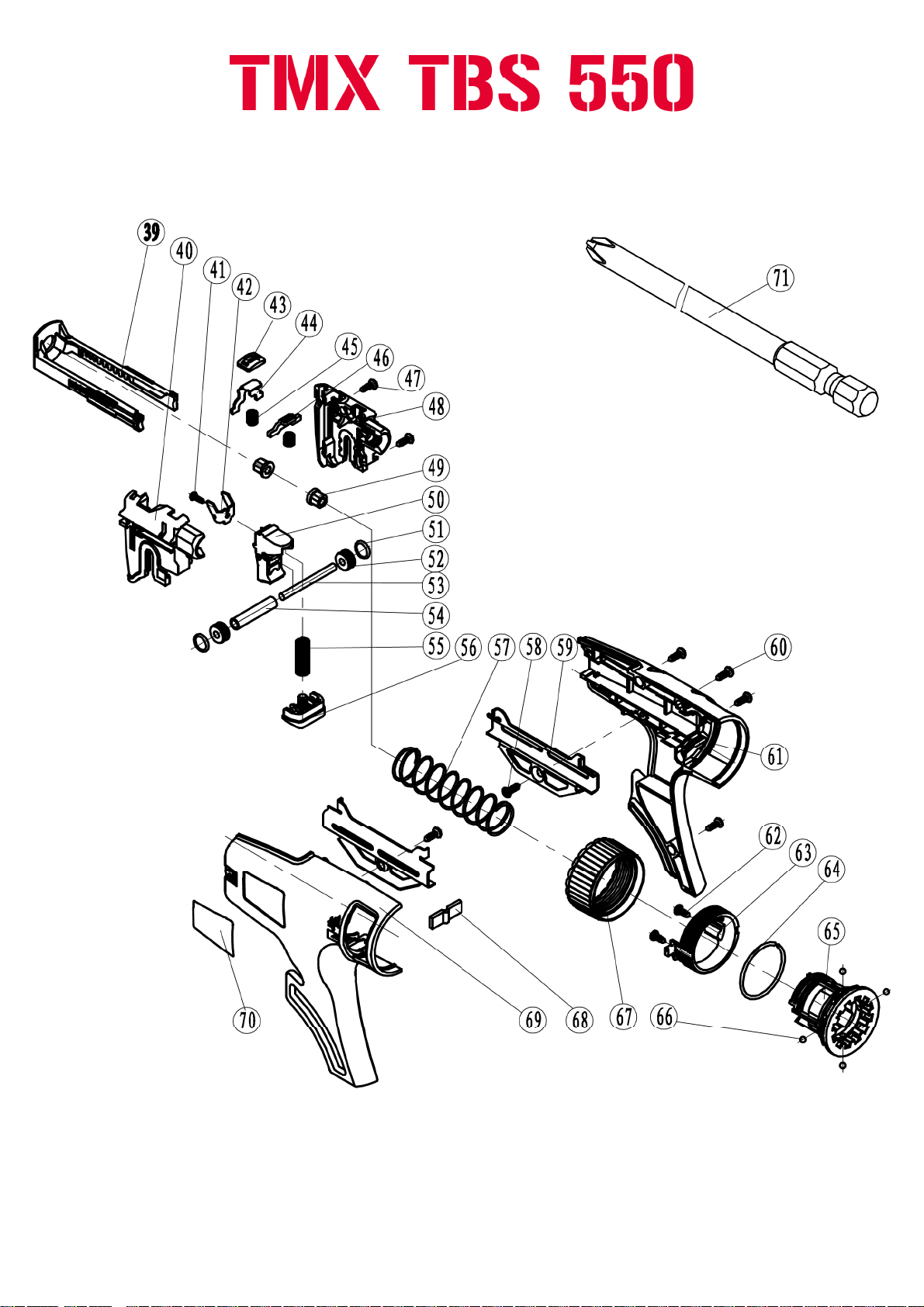 TMX TBS 550

39
40
41
42
43
44
45
46
47
48
49
50
51
52
53
54
55
56
57
58
59
60
61
62
63
64
65
66
67
68
69
70
71