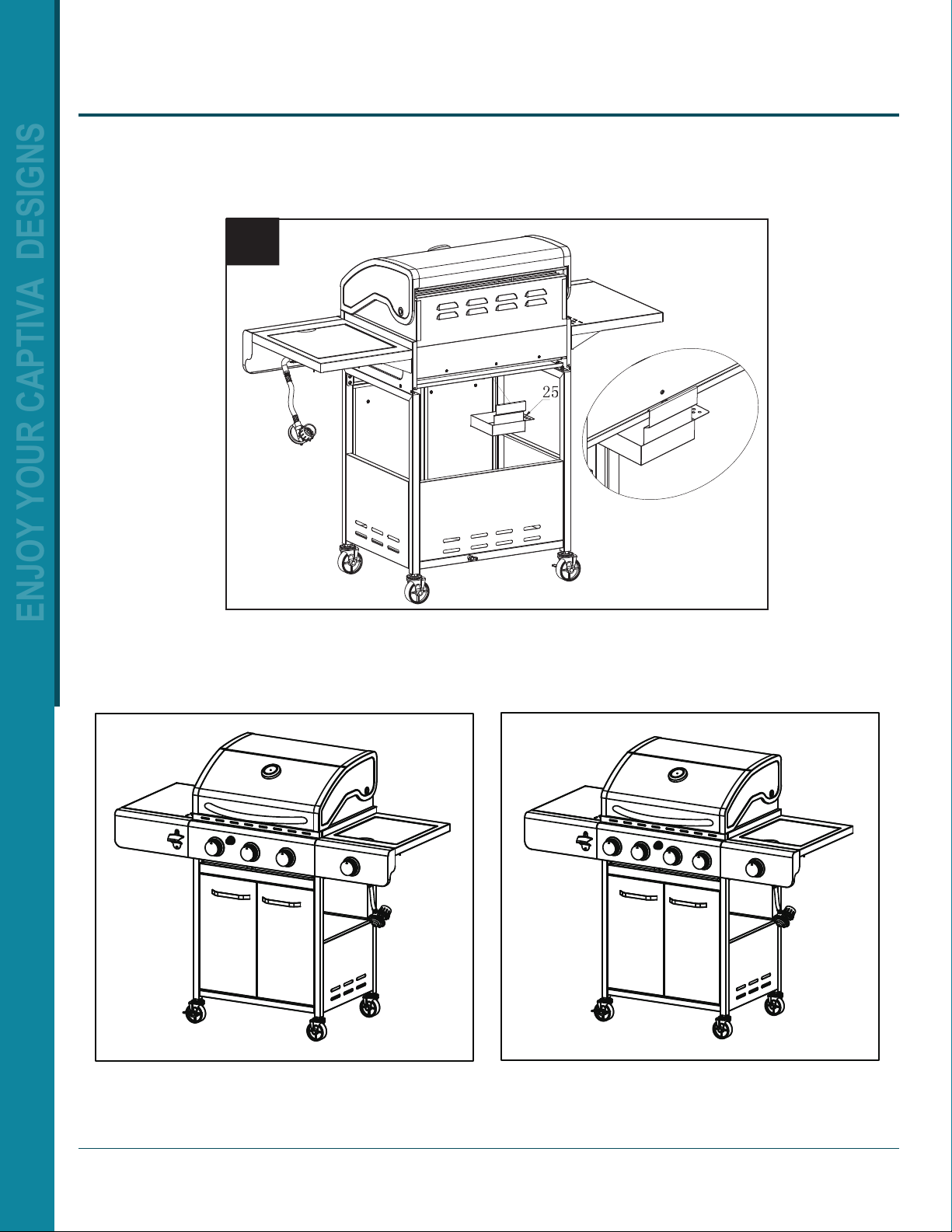 ENJOY YOUR CAPTIVA DESIGNS

25