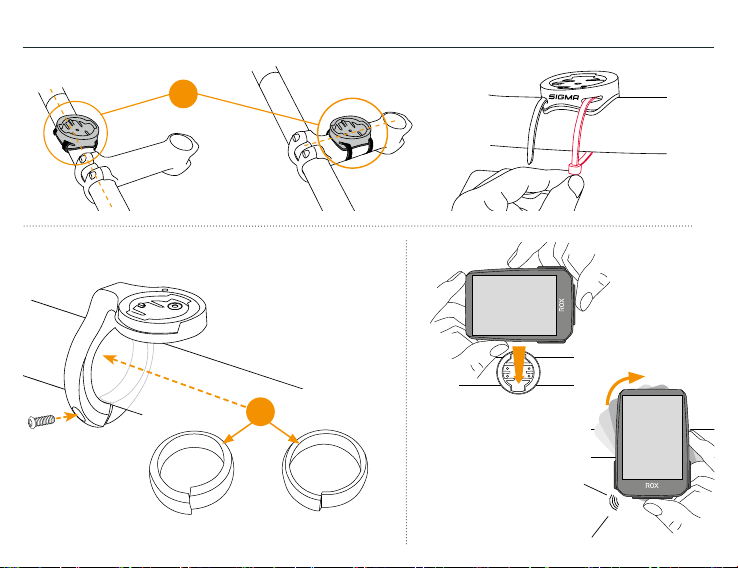 SIGMA

ROX

ROX