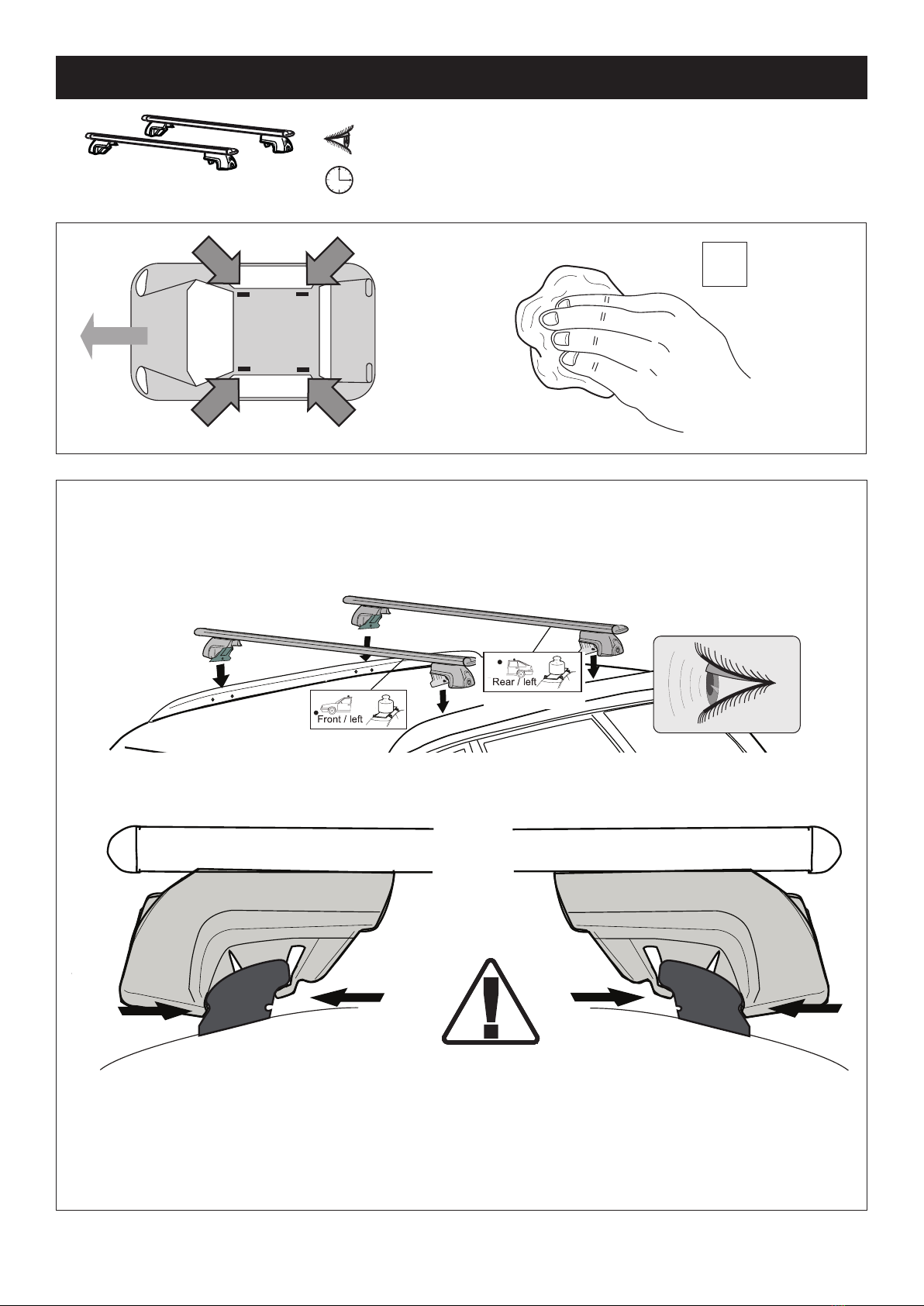 Rear / left

Front / left