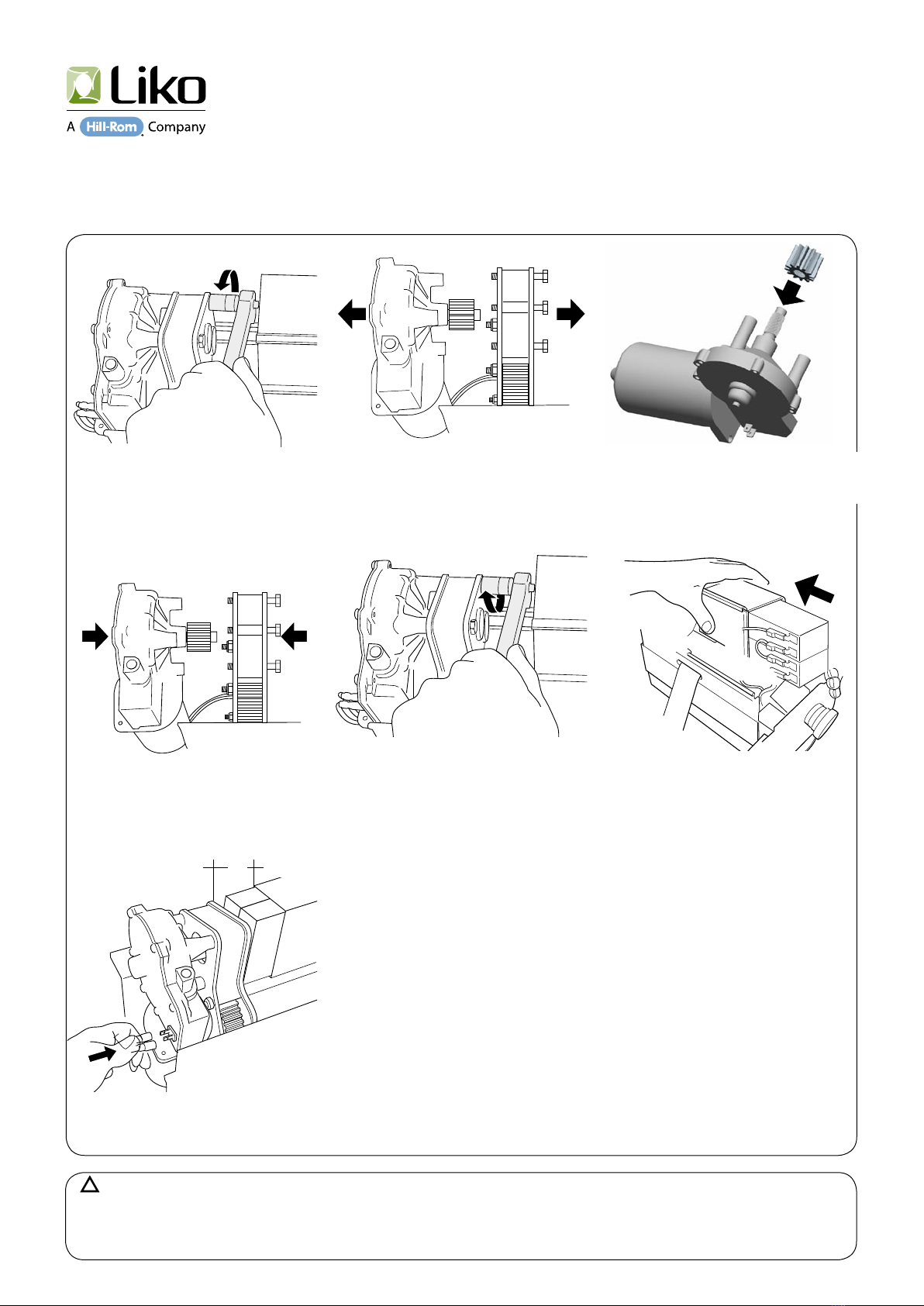 Liko
A Hill-Rom Company