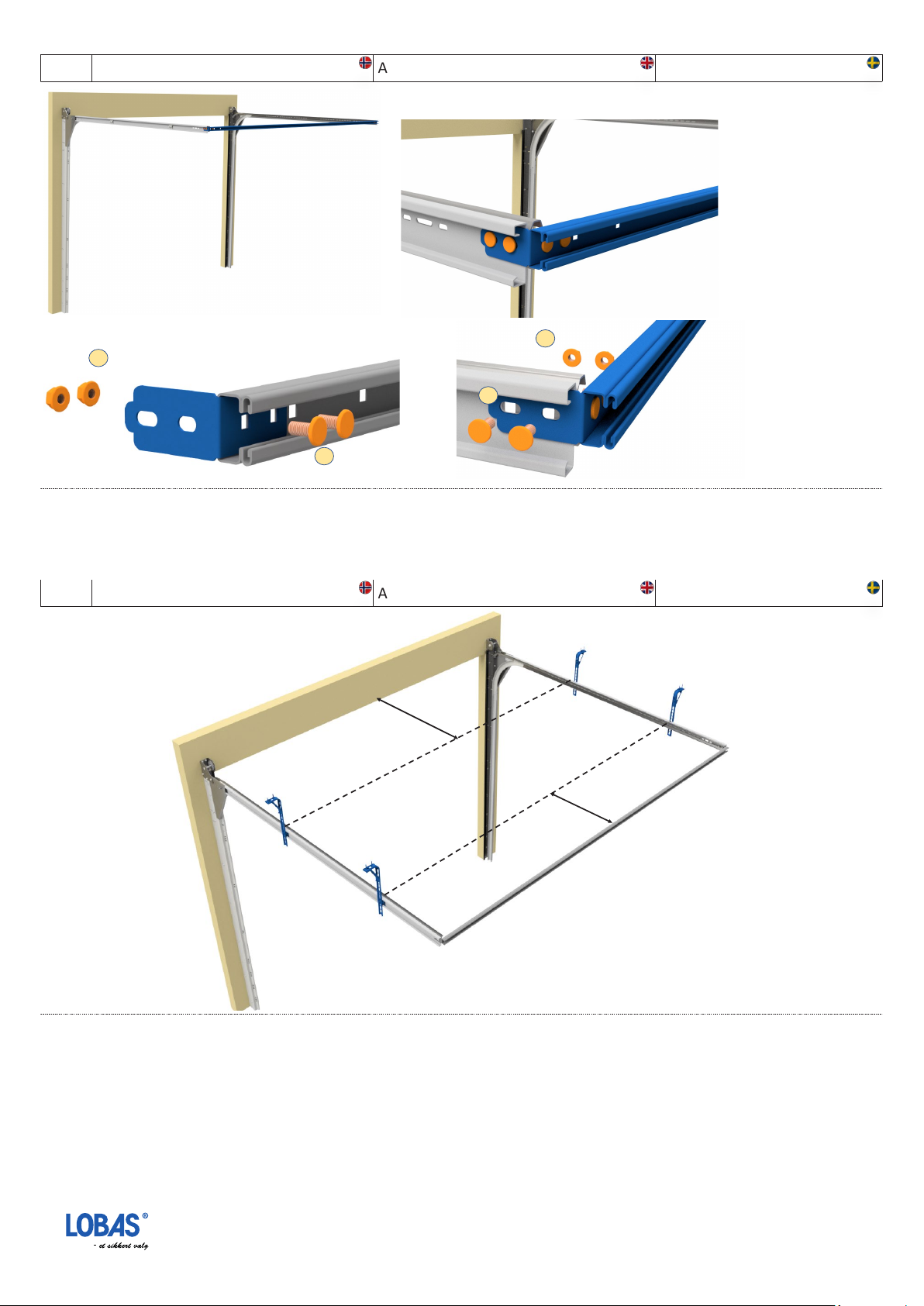 A

A

LOBAS®
- et sikkert valg