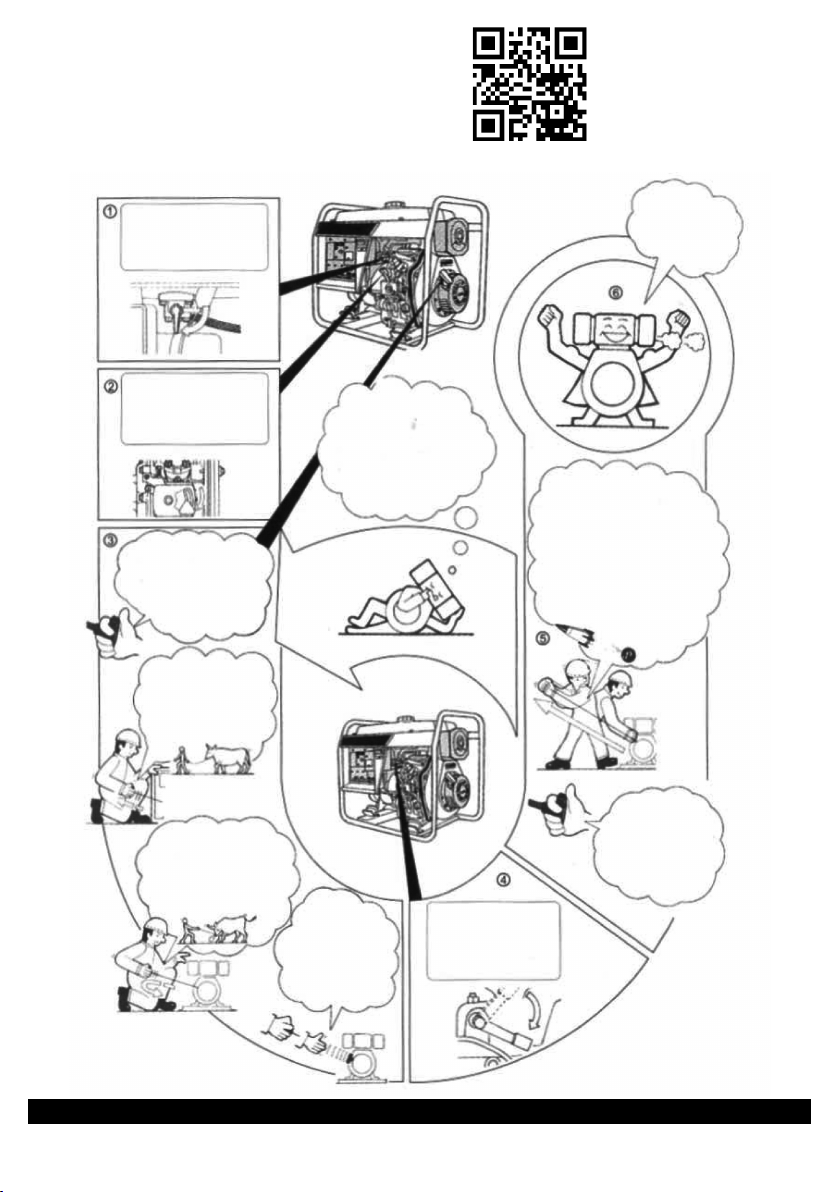 ①

②

③

④

⑤

⑥