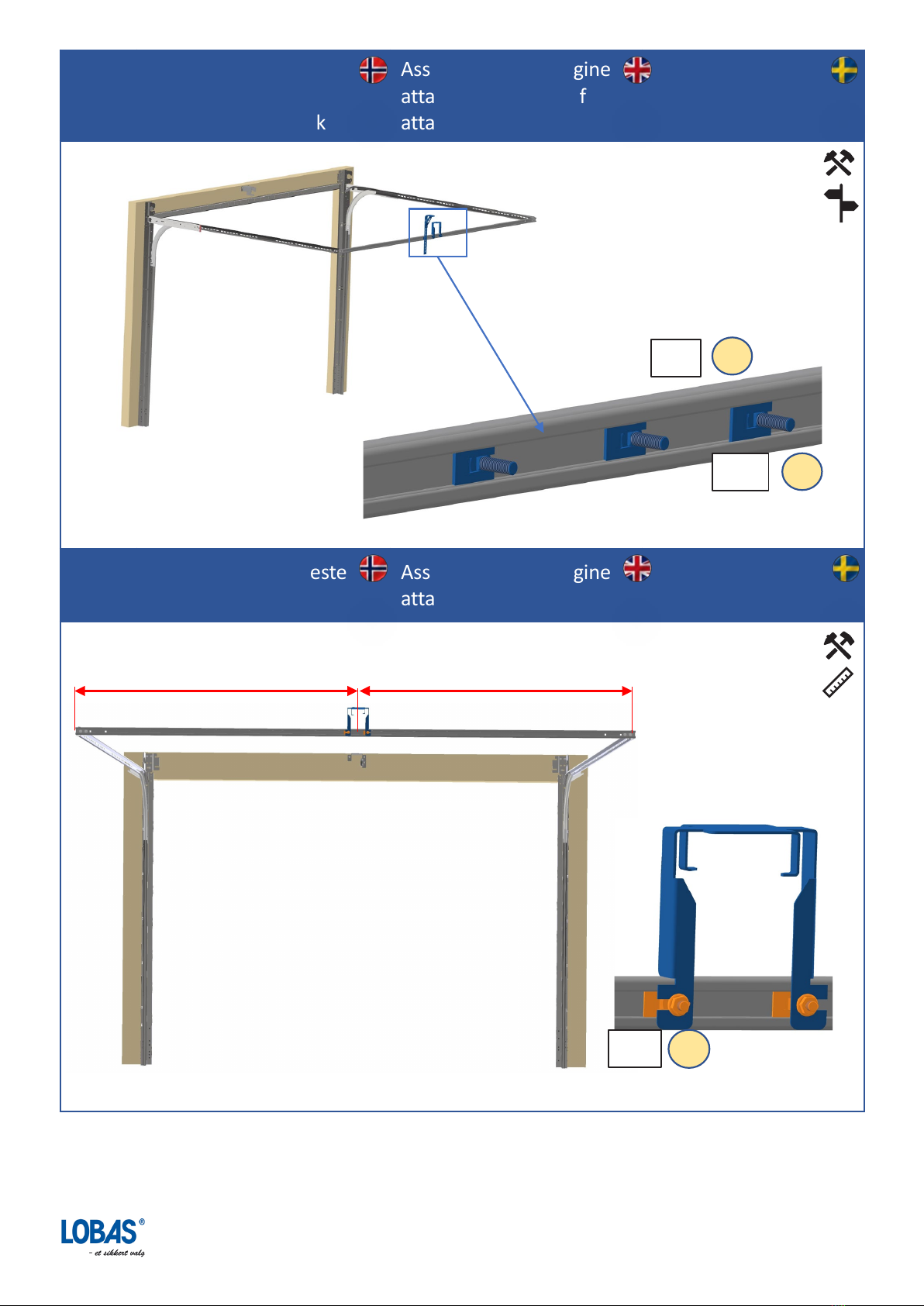 Ass gine
atta f
k atta

este Ass gine
atta

LOBAS®
- et sikkert valg