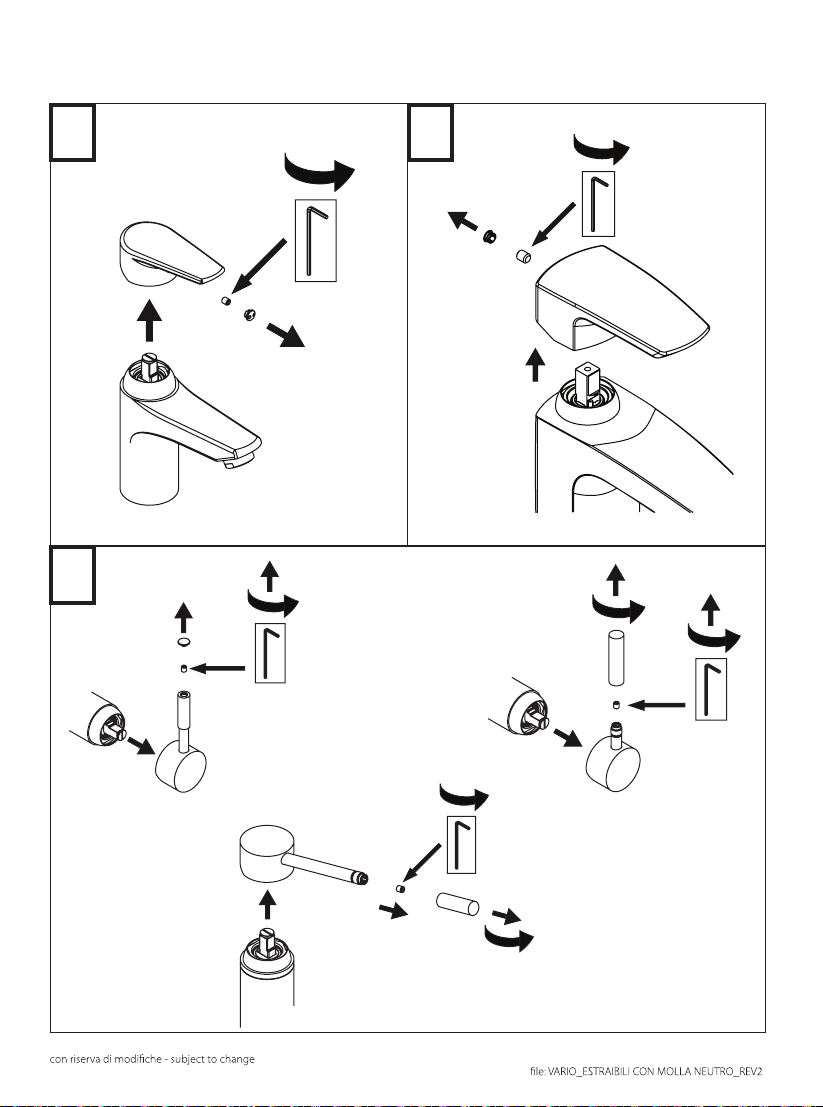 con riserva di modifiche - subject to change

file: VARIO_ESTRAIBILI CON MOLLA NEUTRO_REV2