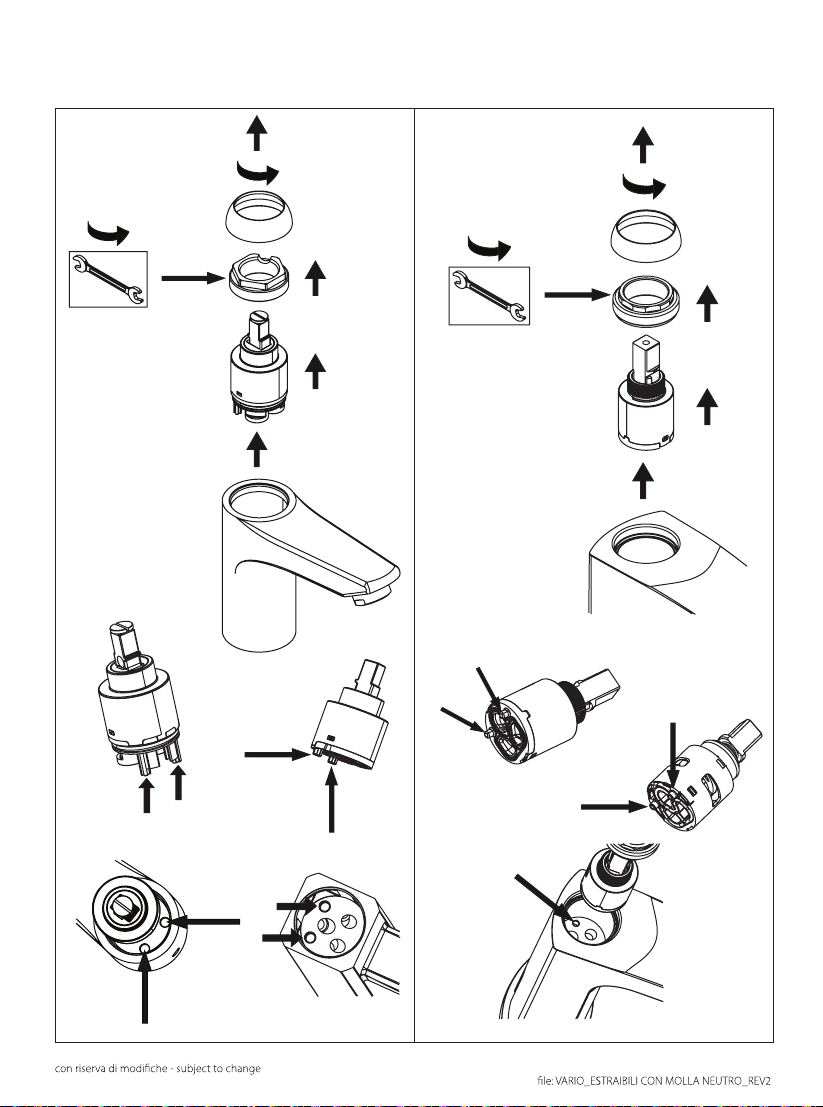 con riserva di modifiche - subject to change

file: VARIO_ESTRAIBILI CON MOLLA NEUTRO_REV2