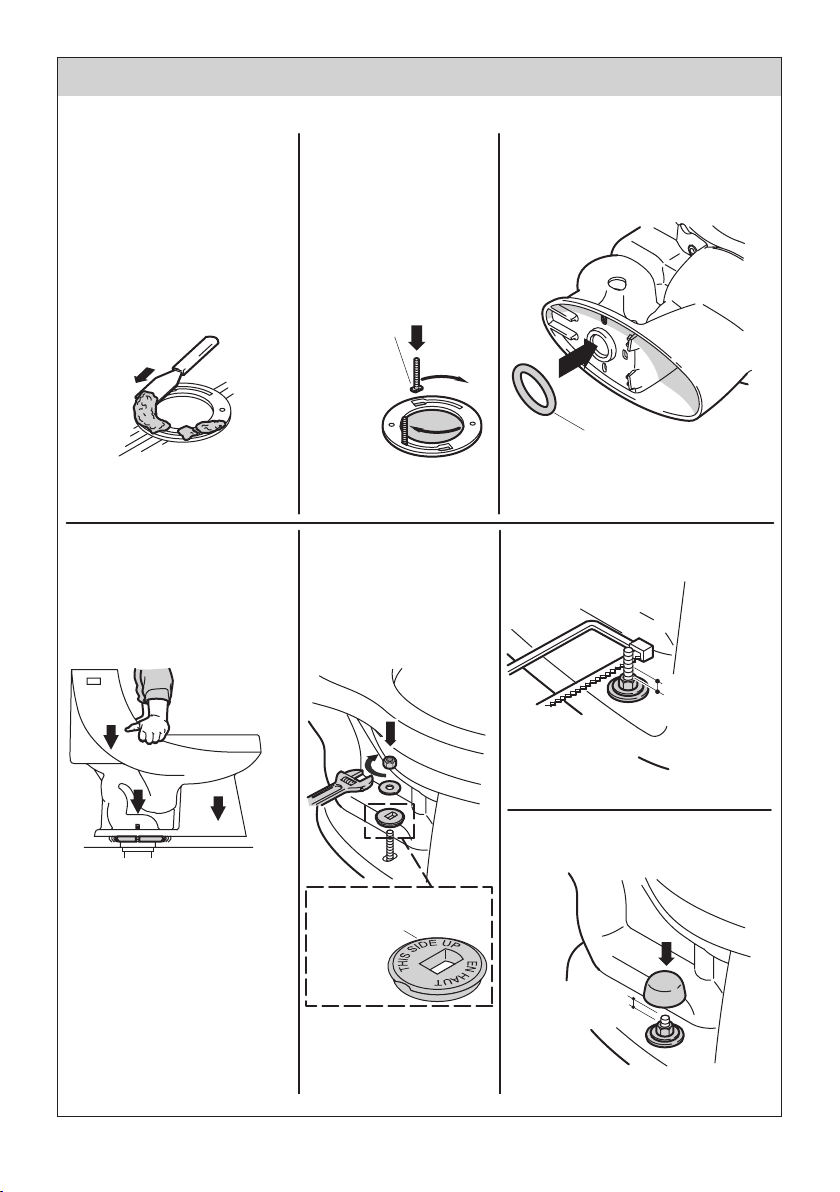 THIS SIDE UP
EN HAUT