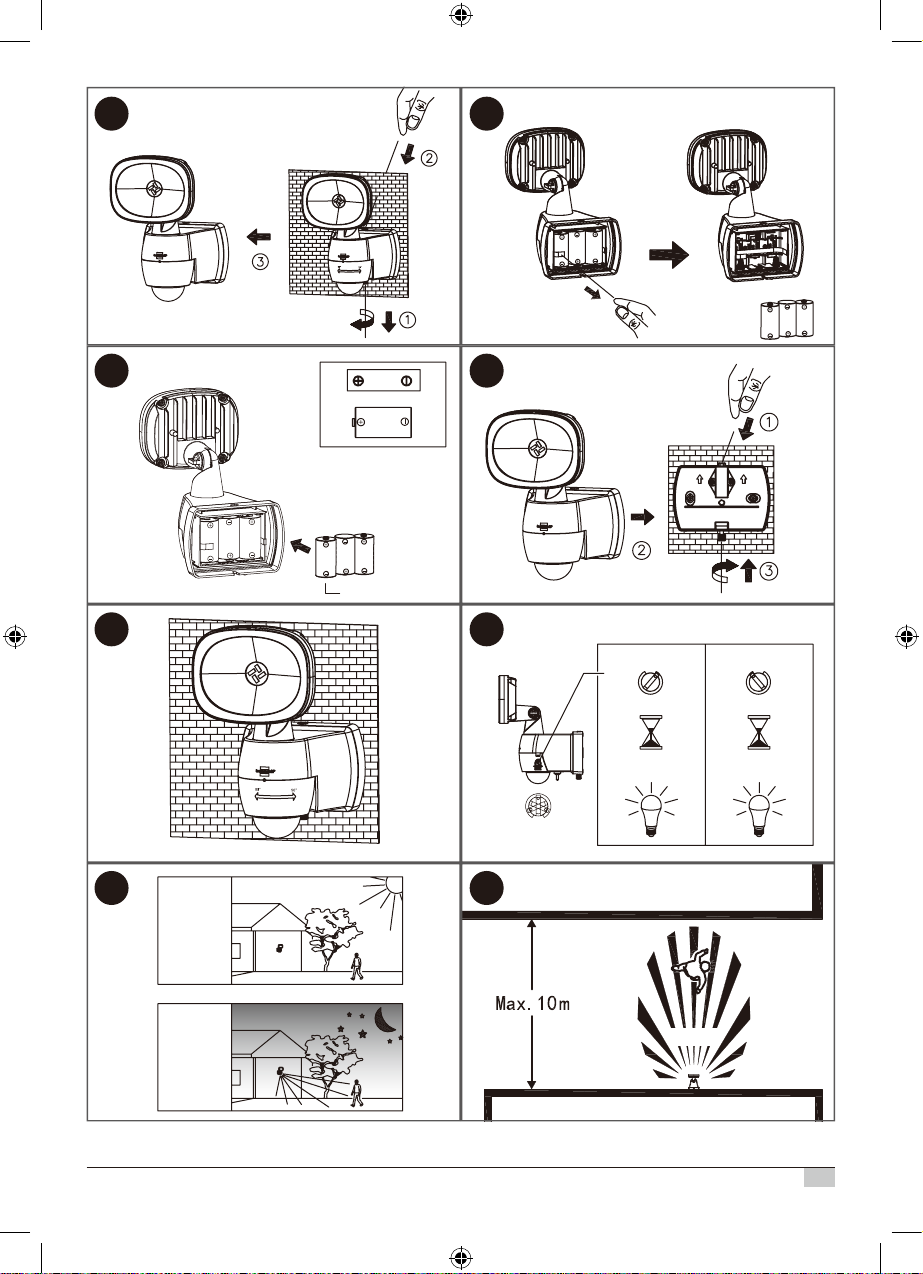 ②

③

①

①

②

③

Max. 10m