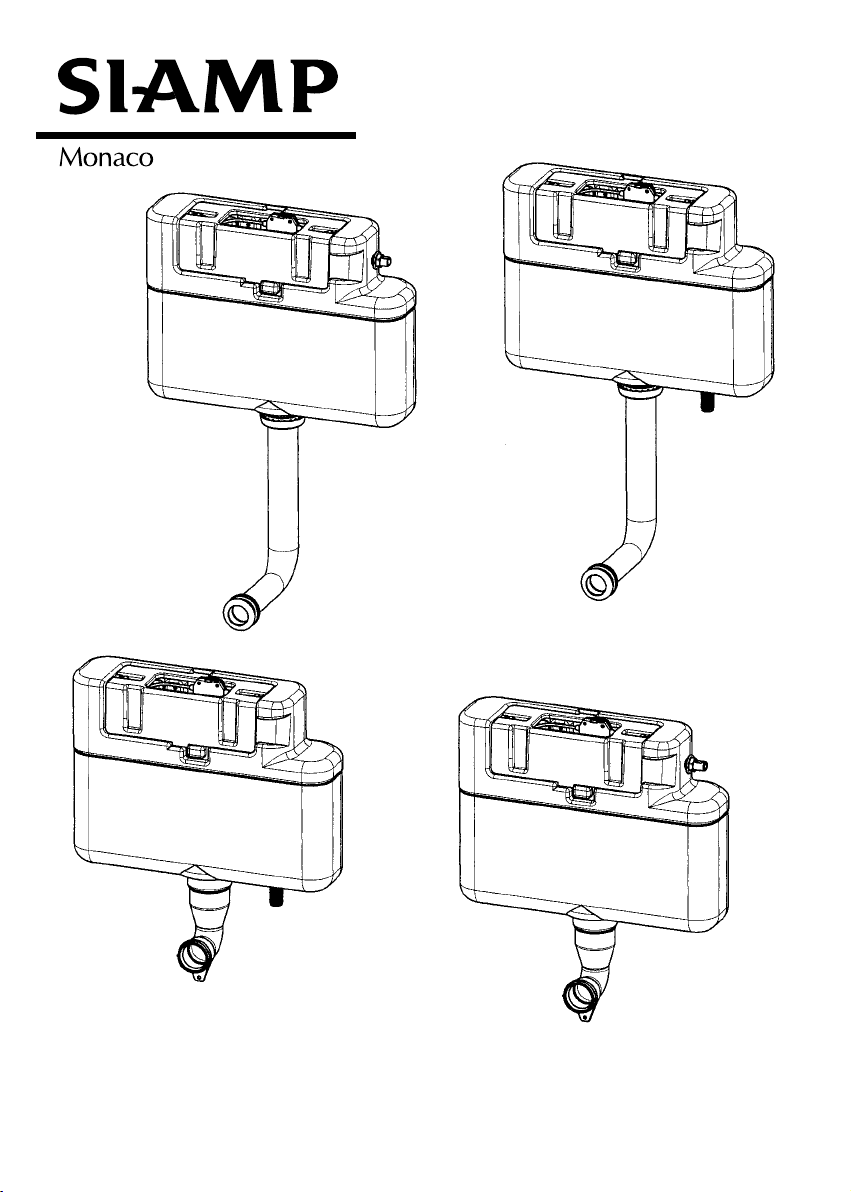 SIAMP

Monaco