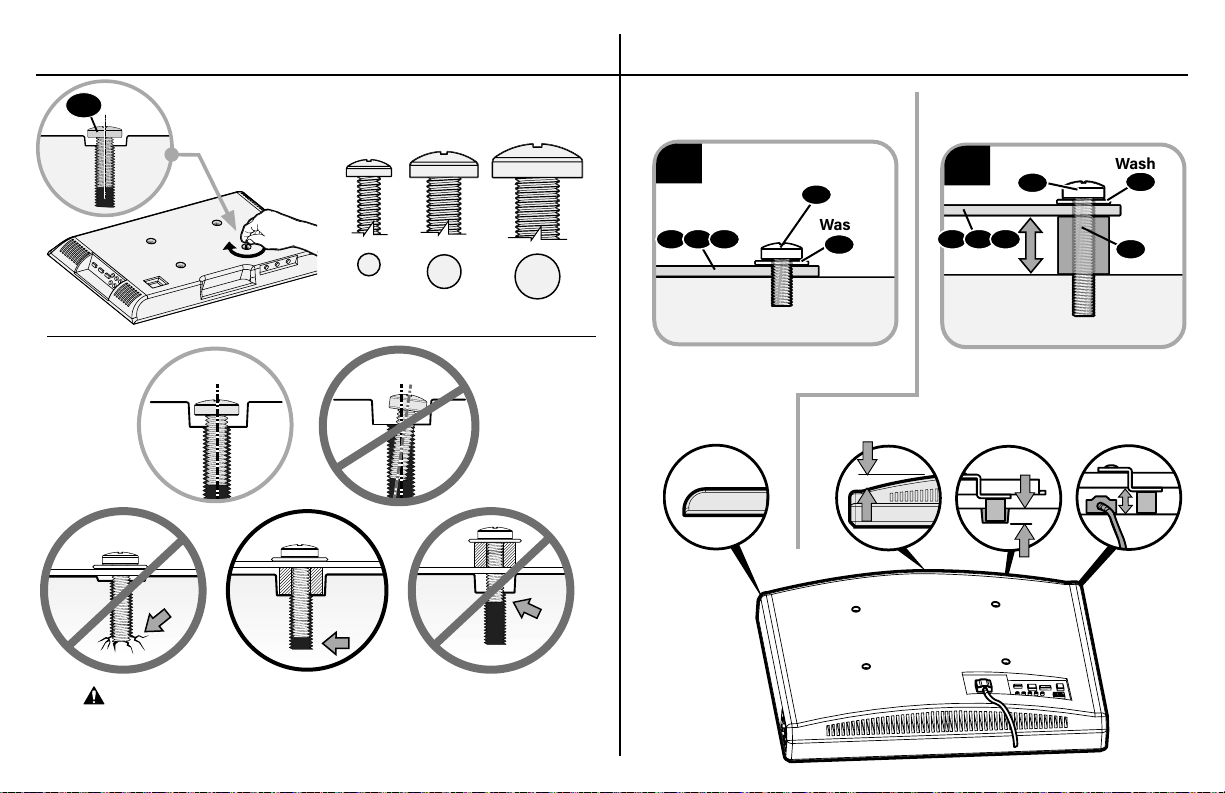 Was

Wash