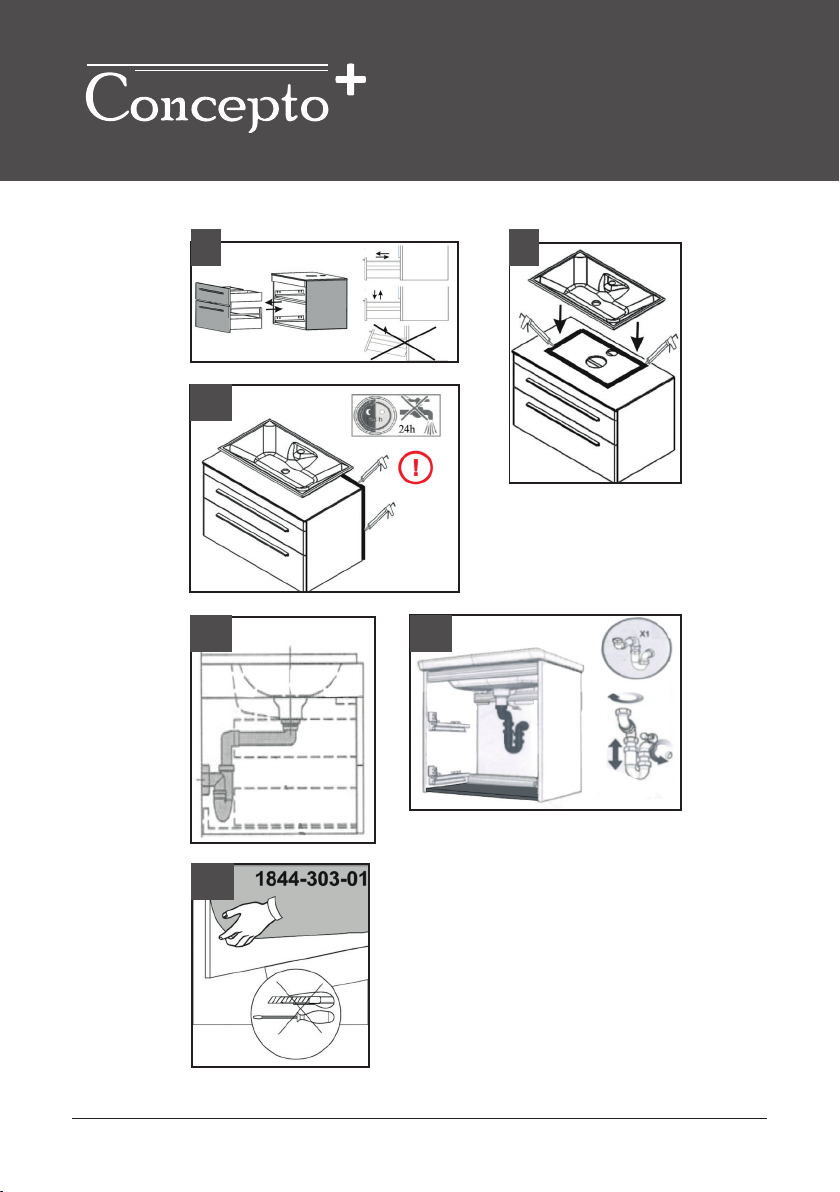 Concepto+

24h

!

X1

1844-303-01